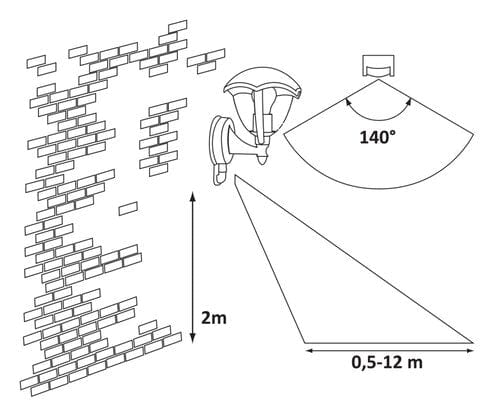 140°

2m

0,5-12 m