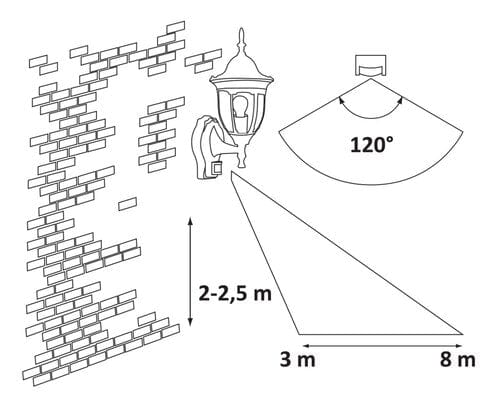 120°

2-2,5 m

3 m

8 m