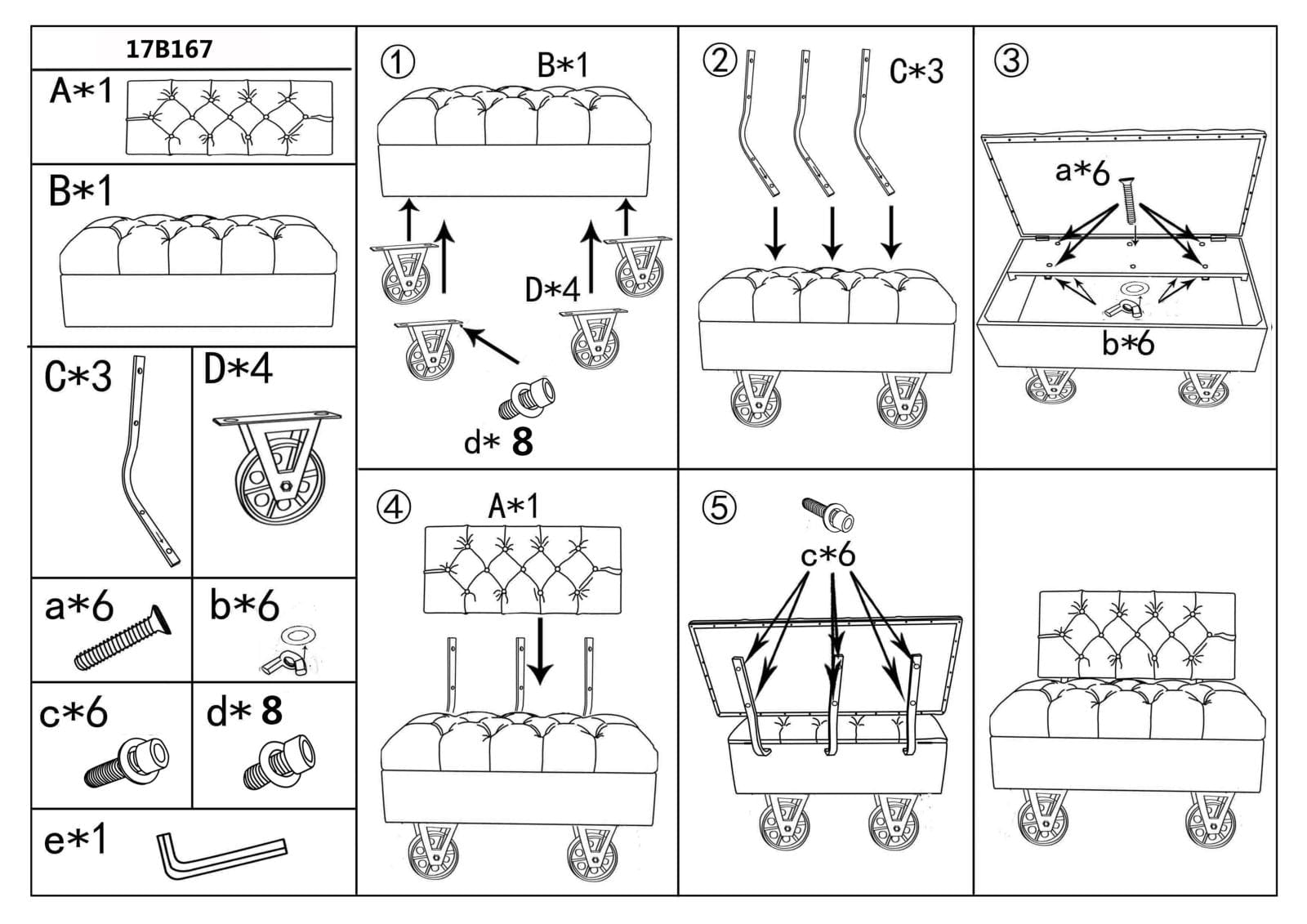 17B167

A*1

B*1

C*3

D*4

a*6

b*6

c*6

d* 8

e*1

①
B*1
D*4
d* 8

②
C*3

③
a*6
b*6

④
A*1

⑤
c*6