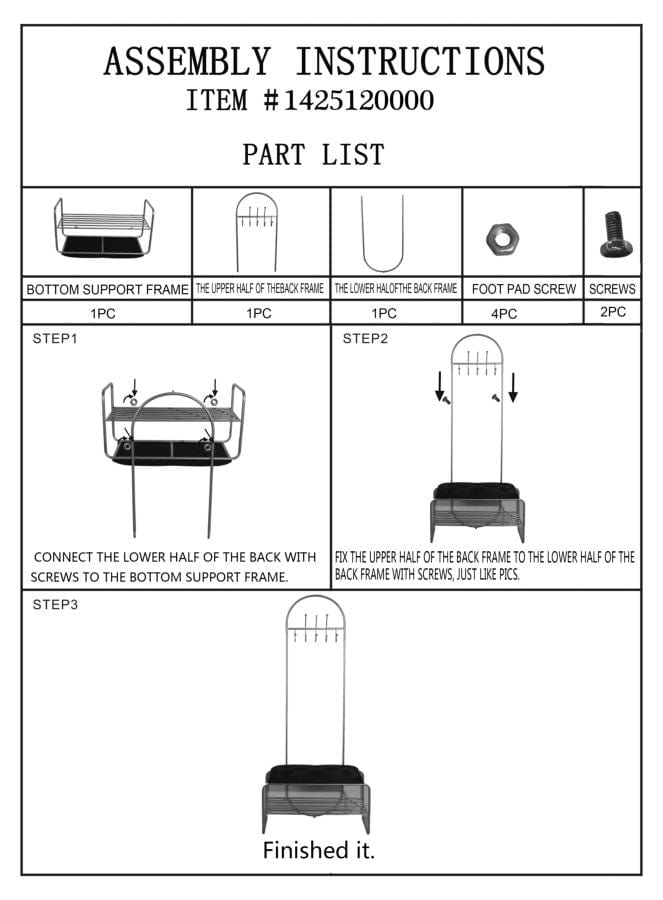 ASSEMBLY INSTRUCTIONS
ITEM #1425120000

PART LIST

| BOTTOM SUPPORT FRAME | THE UPPER HALF OF THEBACK FRAME | THE LOWER HALOFTHE BACK FRAME | FOOT PAD SCREW | SCREWS |
|---|---|---|---|---|
| 1PC | 1PC | 1PC | 4PC | 2PC |

STEP1

CONNECT THE LOWER HALF OF THE BACK WITH SCREWS TO THE BOTTOM SUPPORT FRAME.

STEP2

FIX THE UPPER HALF OF THE BACK FRAME TO THE LOWER HALF OF THE BACK FRAME WITH SCREWS, JUST LIKE PICS.

STEP3

Finished it.