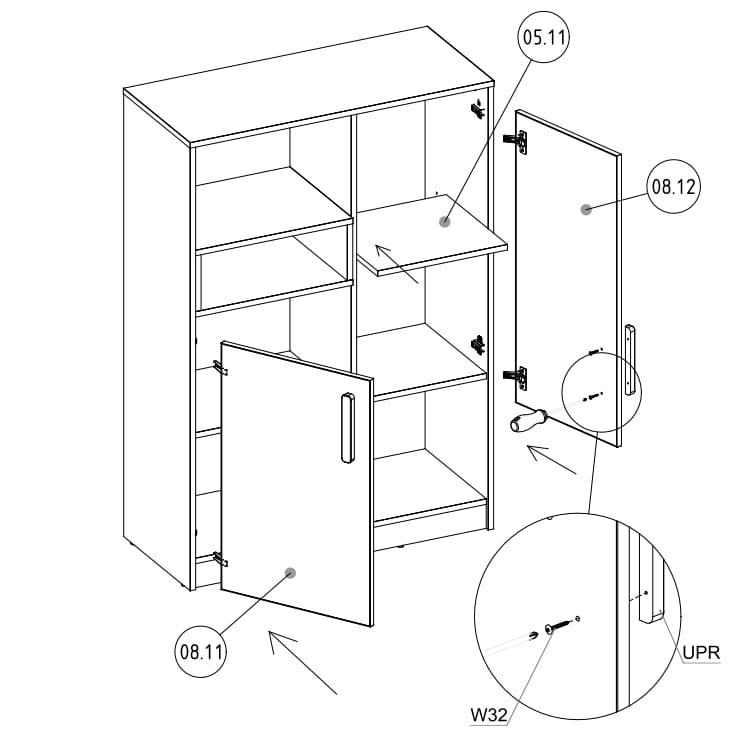 05.11

08.12

08.11

UPR

W32