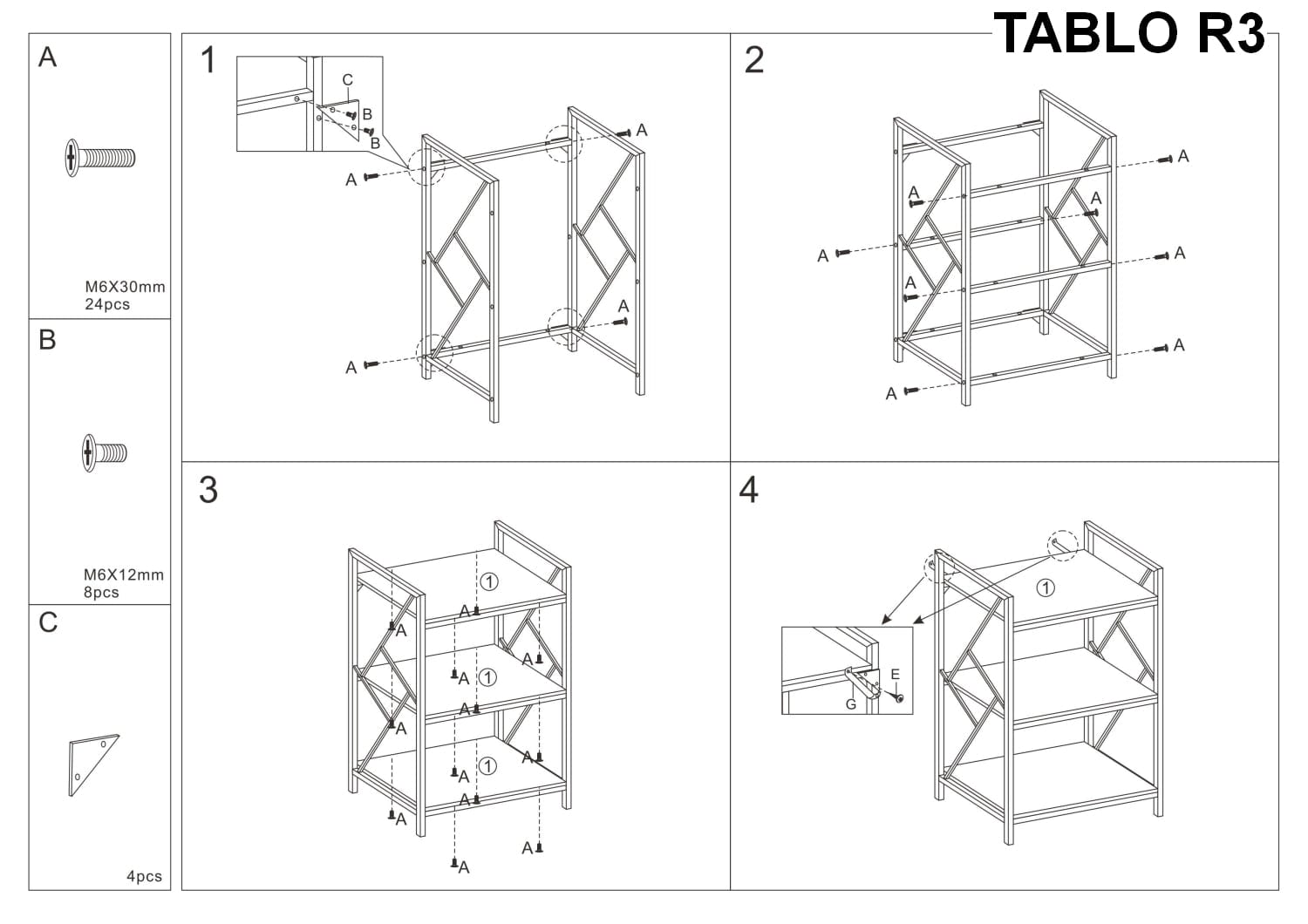 TABLO R3

A

M6X30mm
24pcs

B

M6X12mm
8pcs

C

4pcs

1

C
B
B
A
A
A
A

2

A
A
A
A
A
A
A
A

3

①
A
A
A
A
①
A
A
A
A
①
A
A
A
A

4

①
E
G