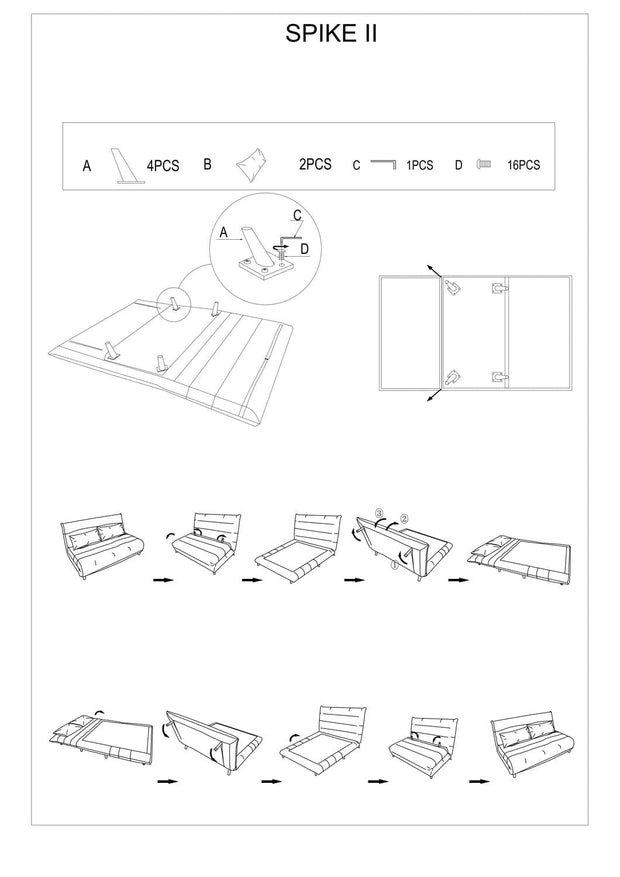 SPIKE II

A 4PCS B 2PCS C 1PCS D 16PCS

A
C
D

③ ② ①