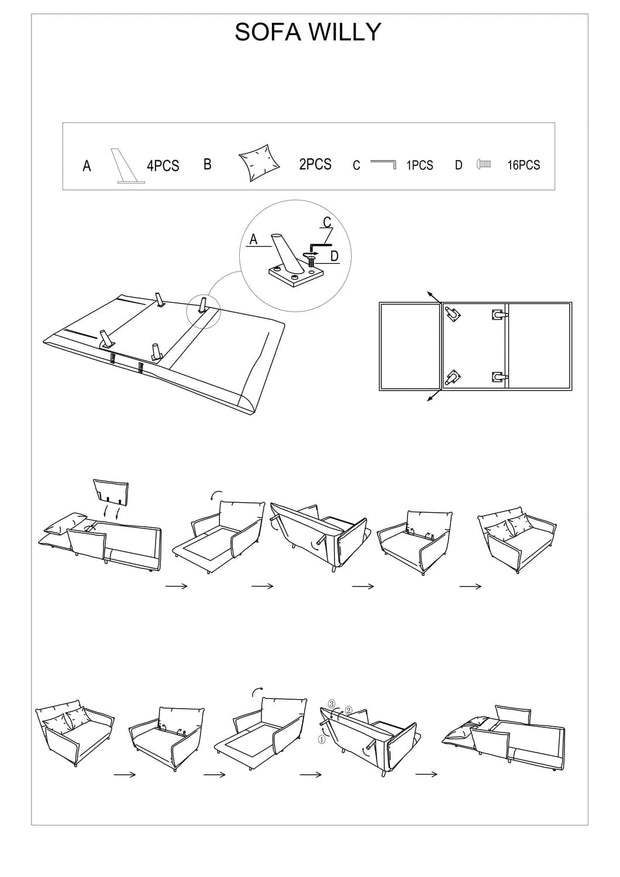 SOFA WILLY

A 4PCS B 2PCS C 1PCS D 16PCS

A C D

③ ② ①