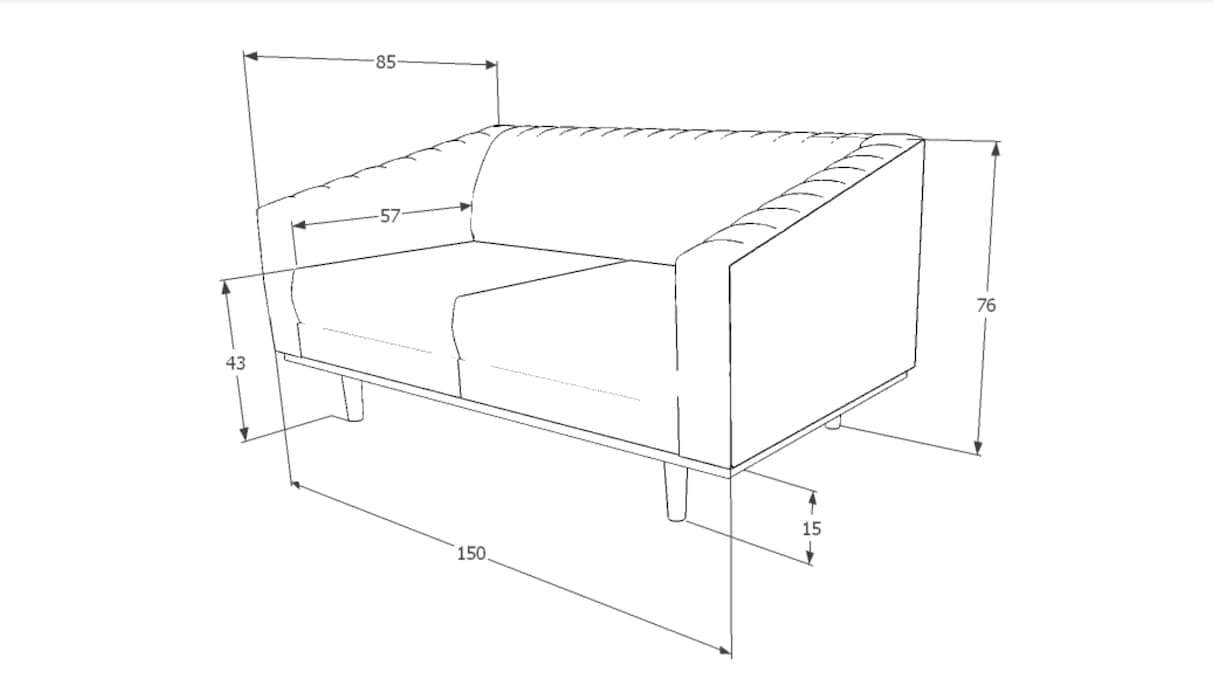 85

57

76

43

15

150