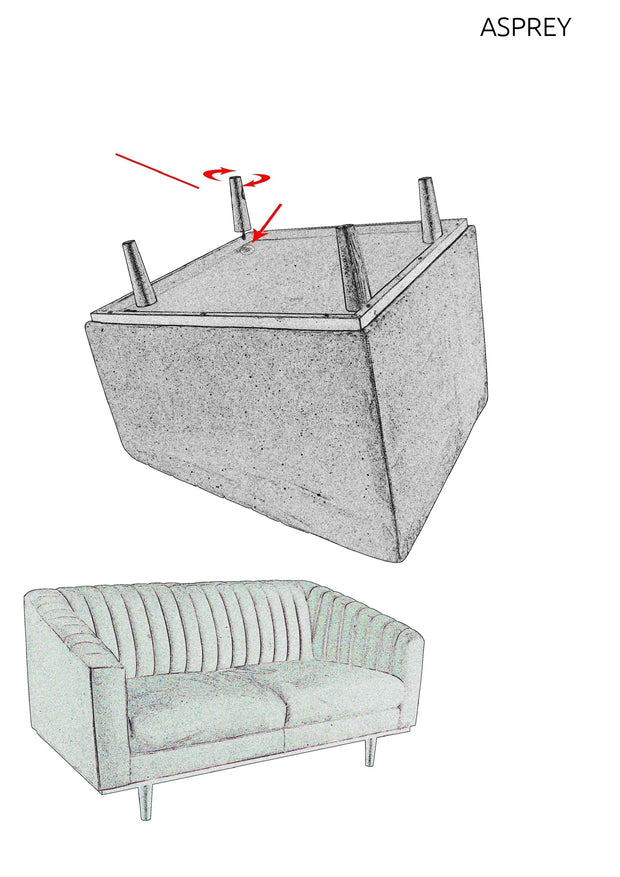 ASPREY