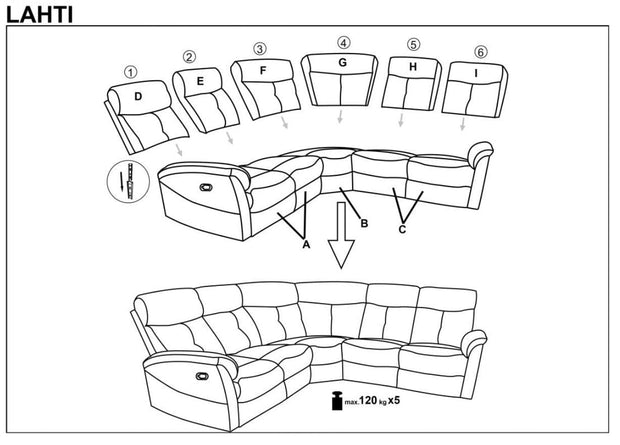 LAHTI

①
D

②
E

③
F

④
G

⑤
H

⑥
I

A
B
C

max. 120 kg x5