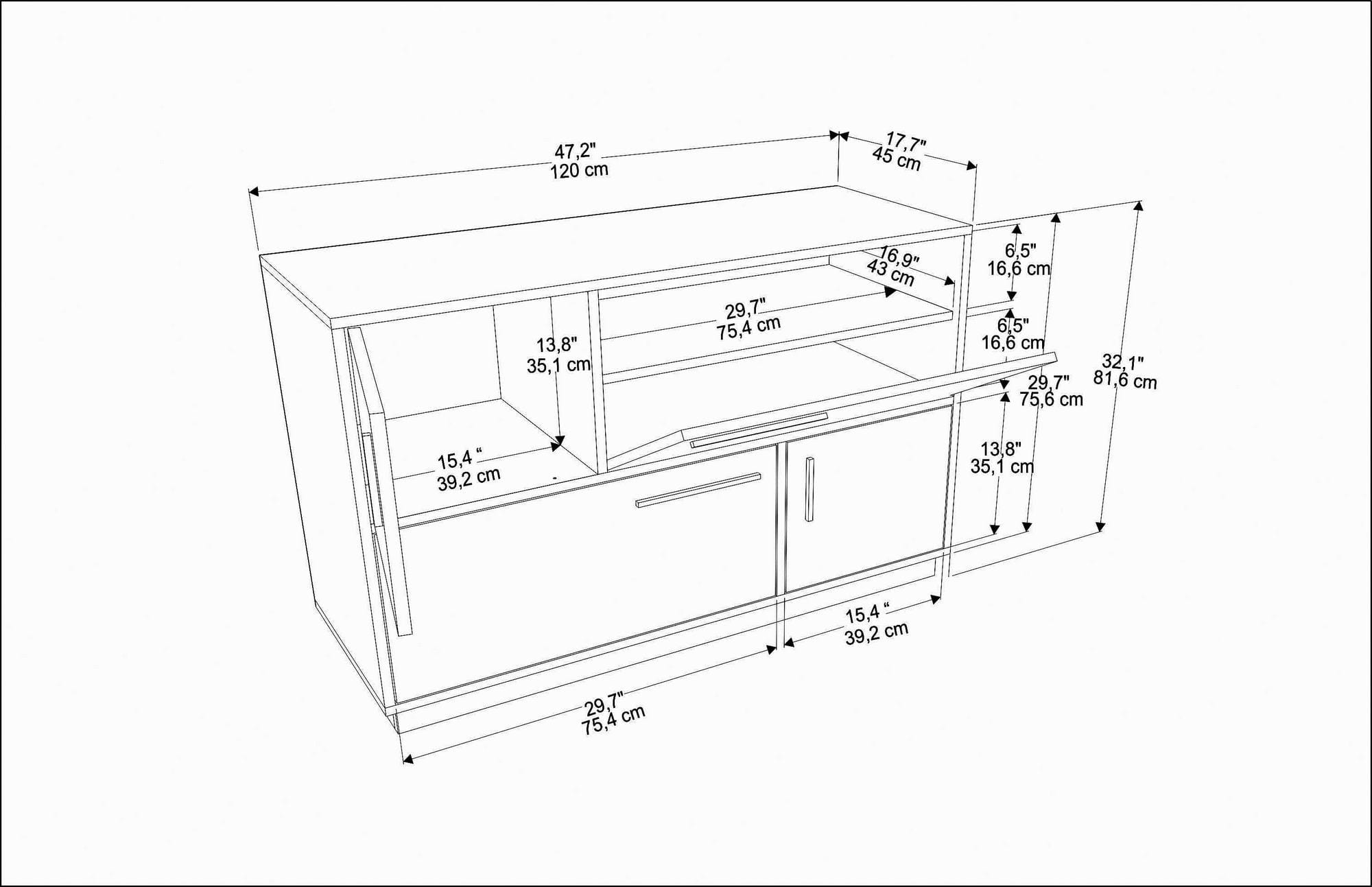 47,2"
120 cm

17,7"
45 cm

16,9"
43 cm

6,5"
16,6 cm

29,7"
75,4 cm

6,5"
16,6 cm

13,8"
35,1 cm

32,1"
81,6 cm

29,7"
75,6 cm

15,4 “
39,2 cm

13,8"
35,1 cm

15,4 “
39,2 cm

29,7"
75,4 cm