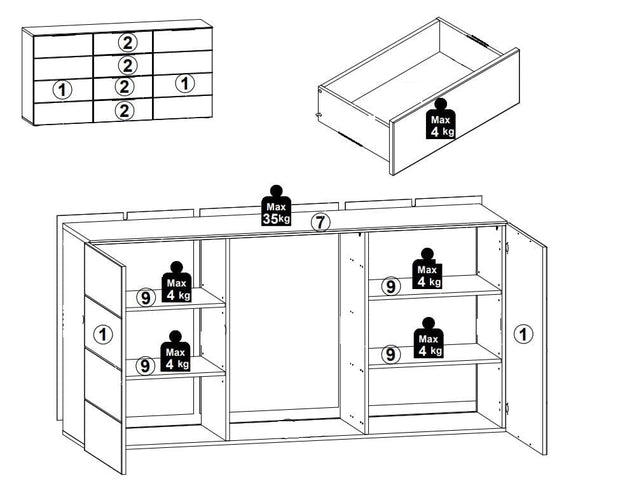 2
2
1
2
1
2

Max
4 kg

Max
35kg
7

Max
4 kg
9

Max
4 kg
9

1

Max
4 kg
9

Max
4 kg
9

1