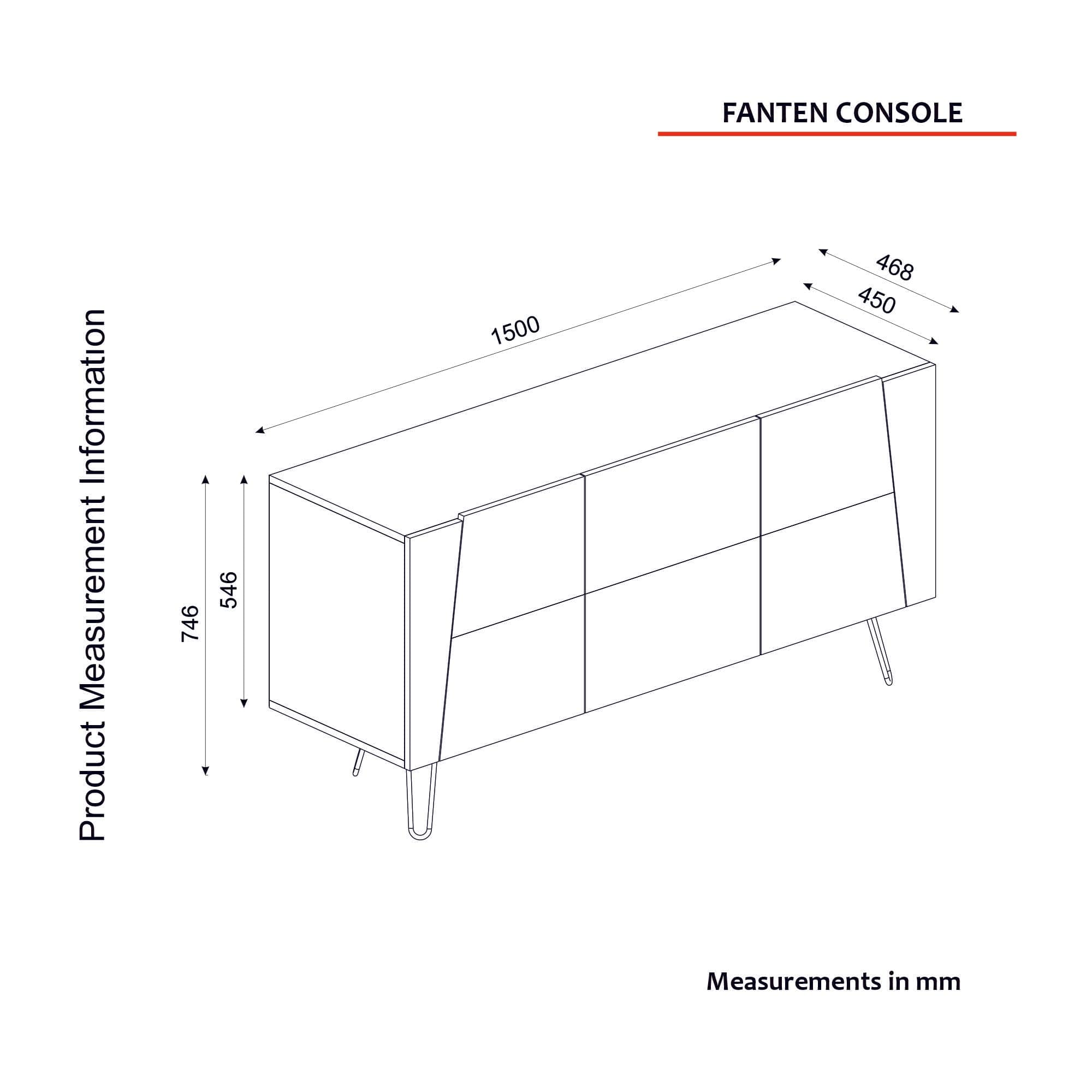 FANTEN CONSOLE

Product Measurement Information

1500

468

450

746

546

Measurements in mm