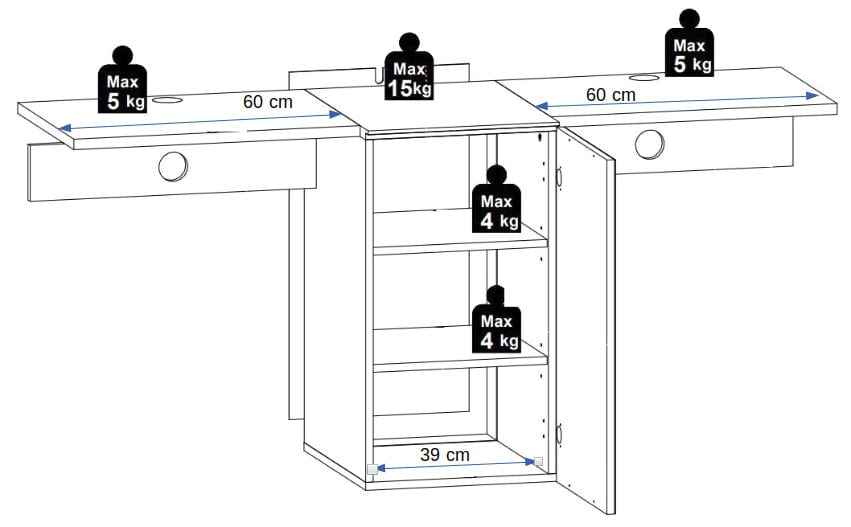 Max
5 kg

60 cm

Max
15kg

Max
5 kg

60 cm

Max
4 kg

Max
4 kg

39 cm