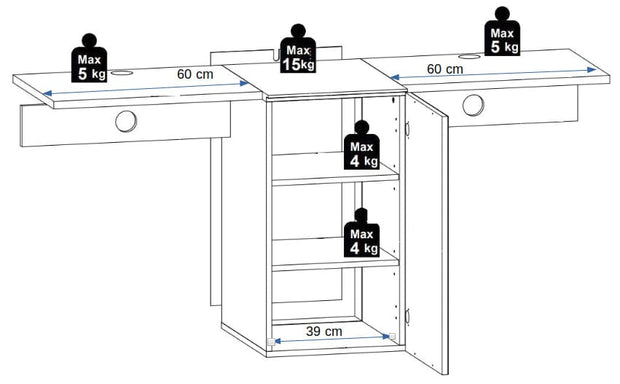 Max
5 kg

60 cm

Max
15kg

Max
5 kg

60 cm

Max
4 kg

Max
4 kg

39 cm