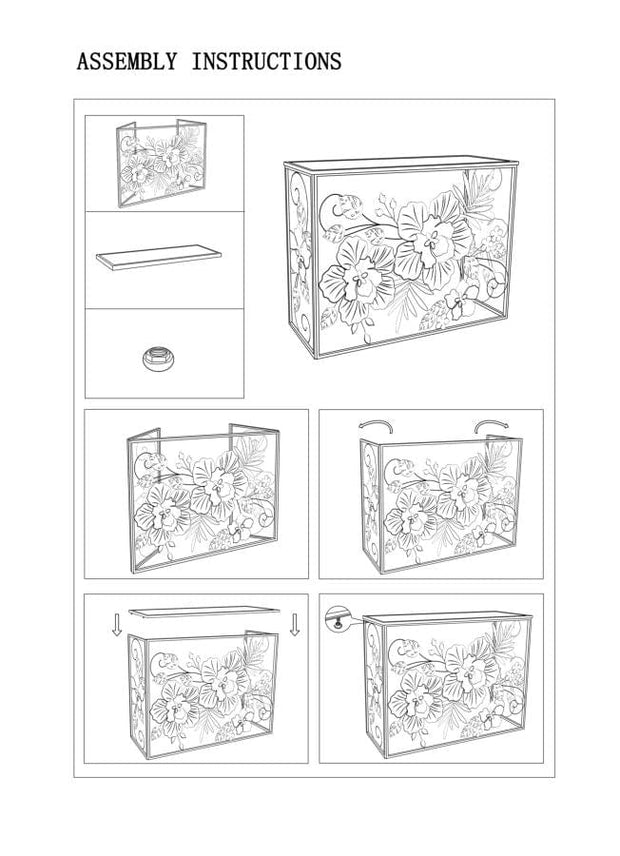 ASSEMBLY INSTRUCTIONS