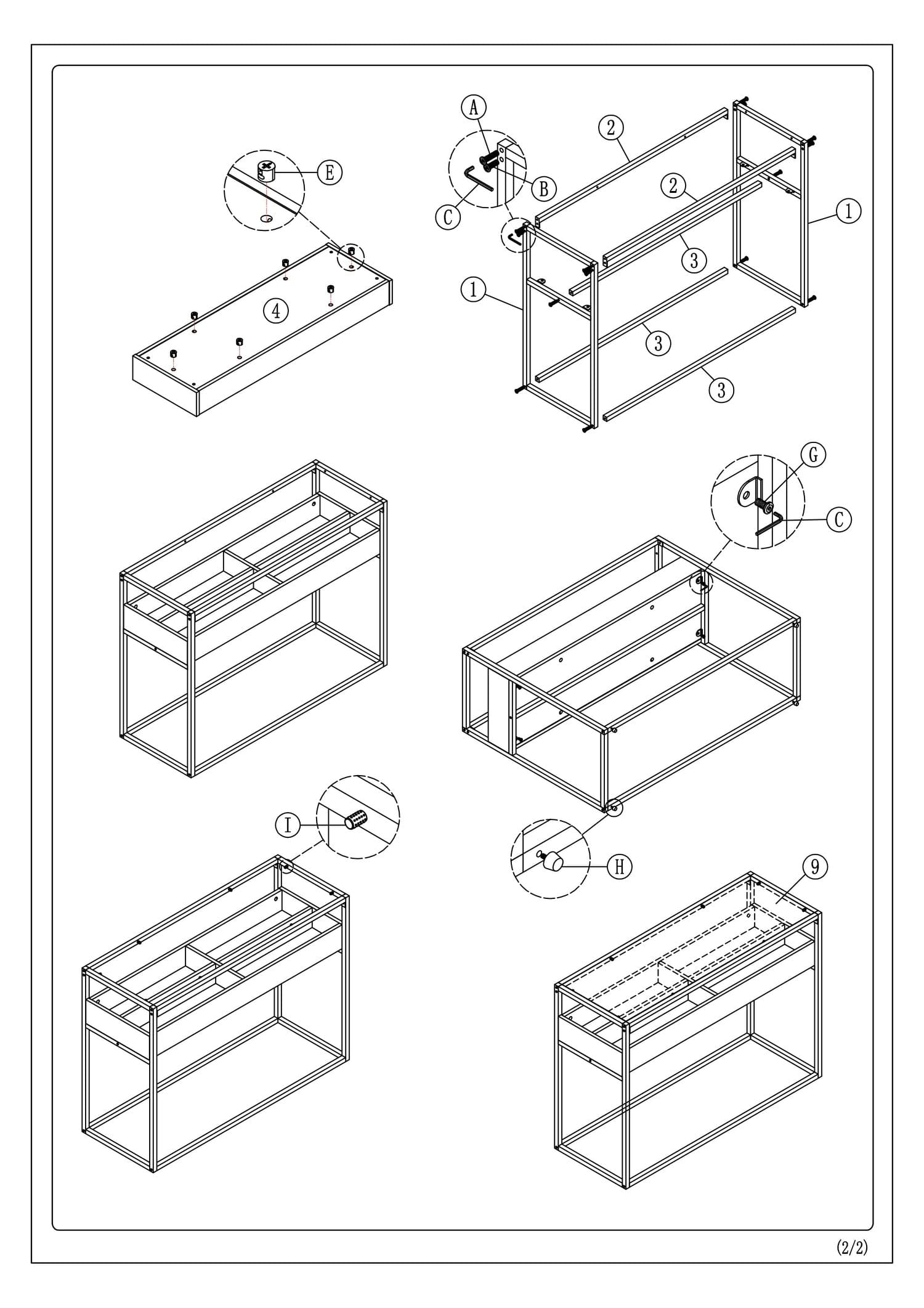 E

4

A

B

C

2

2

1

3

1

3

3

G

C

I

H

9

(2/2)