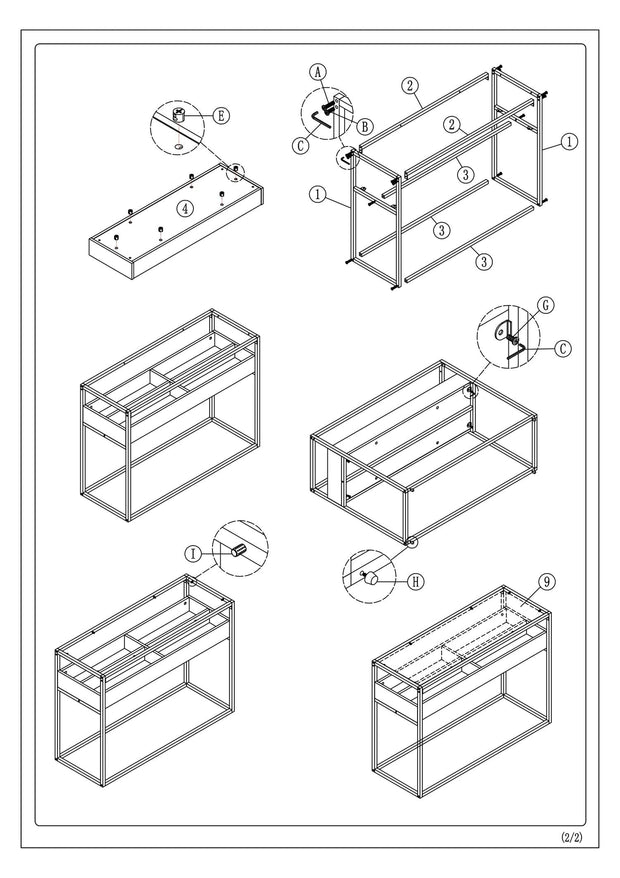 E
4
A
B
C
2
2
1
3
1
3
3
G
C
I
H
9
(2/2)