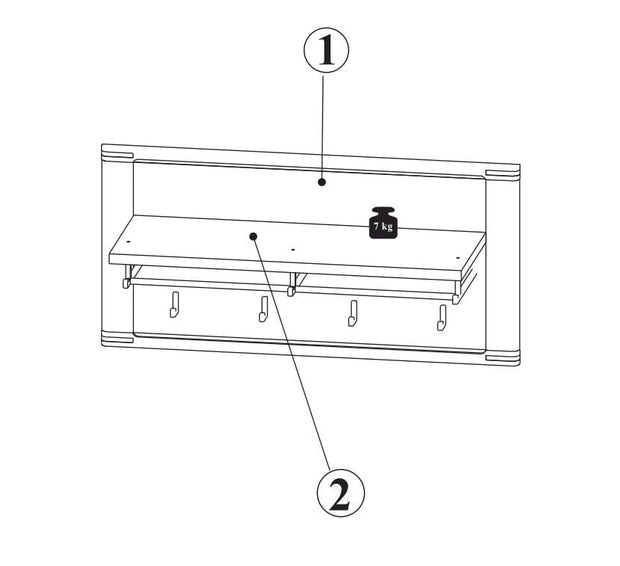 1

7 kg

2