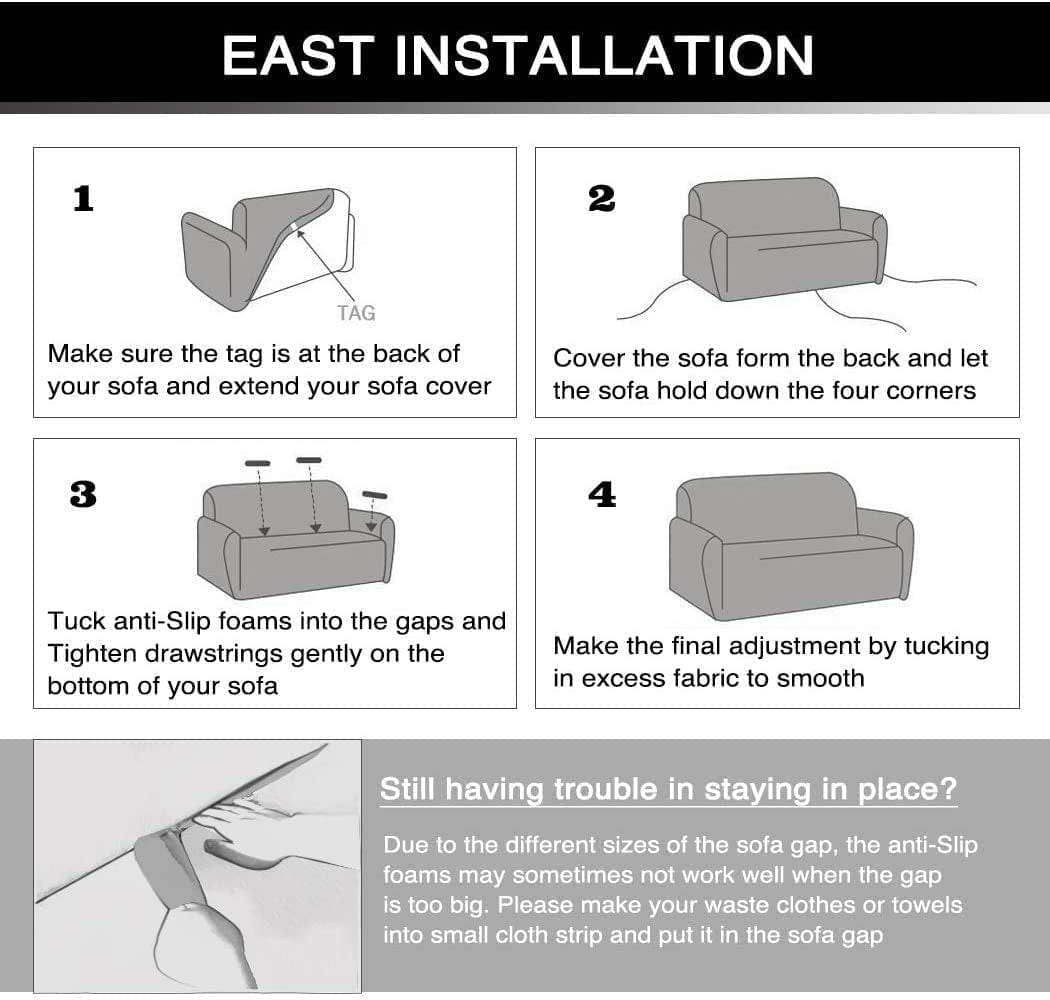 EAST INSTALLATION

1

TAG

Make sure the tag is at the back of your sofa and extend your sofa cover

2

Cover the sofa form the back and let the sofa hold down the four corners

3

Tuck anti-Slip foams into the gaps and Tighten drawstrings gently on the bottom of your sofa

4

Make the final adjustment by tucking in excess fabric to smooth

Still having trouble in staying in place?

Due to the different sizes of the sofa gap, the anti-Slip foams may sometimes not work well when the gap is too big. Please make your waste clothes or towels into small cloth strip and put it in the sofa gap