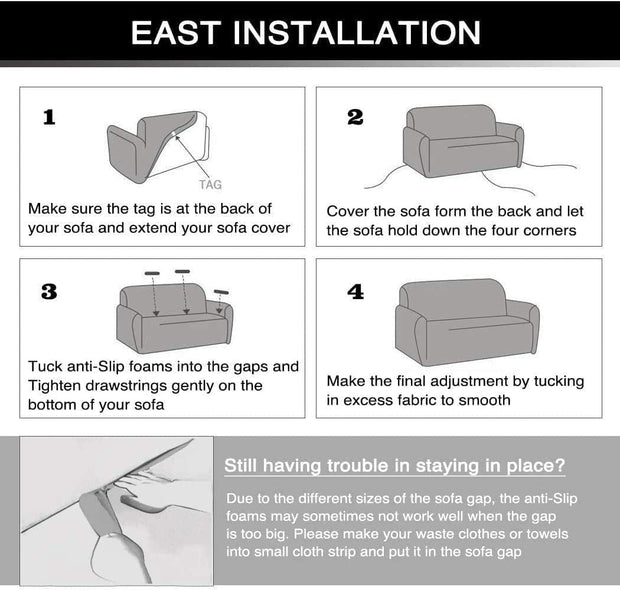 EAST INSTALLATION

1

TAG

Make sure the tag is at the back of your sofa and extend your sofa cover

2

Cover the sofa form the back and let the sofa hold down the four corners

3

Tuck anti-Slip foams into the gaps and Tighten drawstrings gently on the bottom of your sofa

4

Make the final adjustment by tucking in excess fabric to smooth

Still having trouble in staying in place?

Due to the different sizes of the sofa gap, the anti-Slip foams may sometimes not work well when the gap is too big. Please make your waste clothes or towels into small cloth strip and put it in the sofa gap