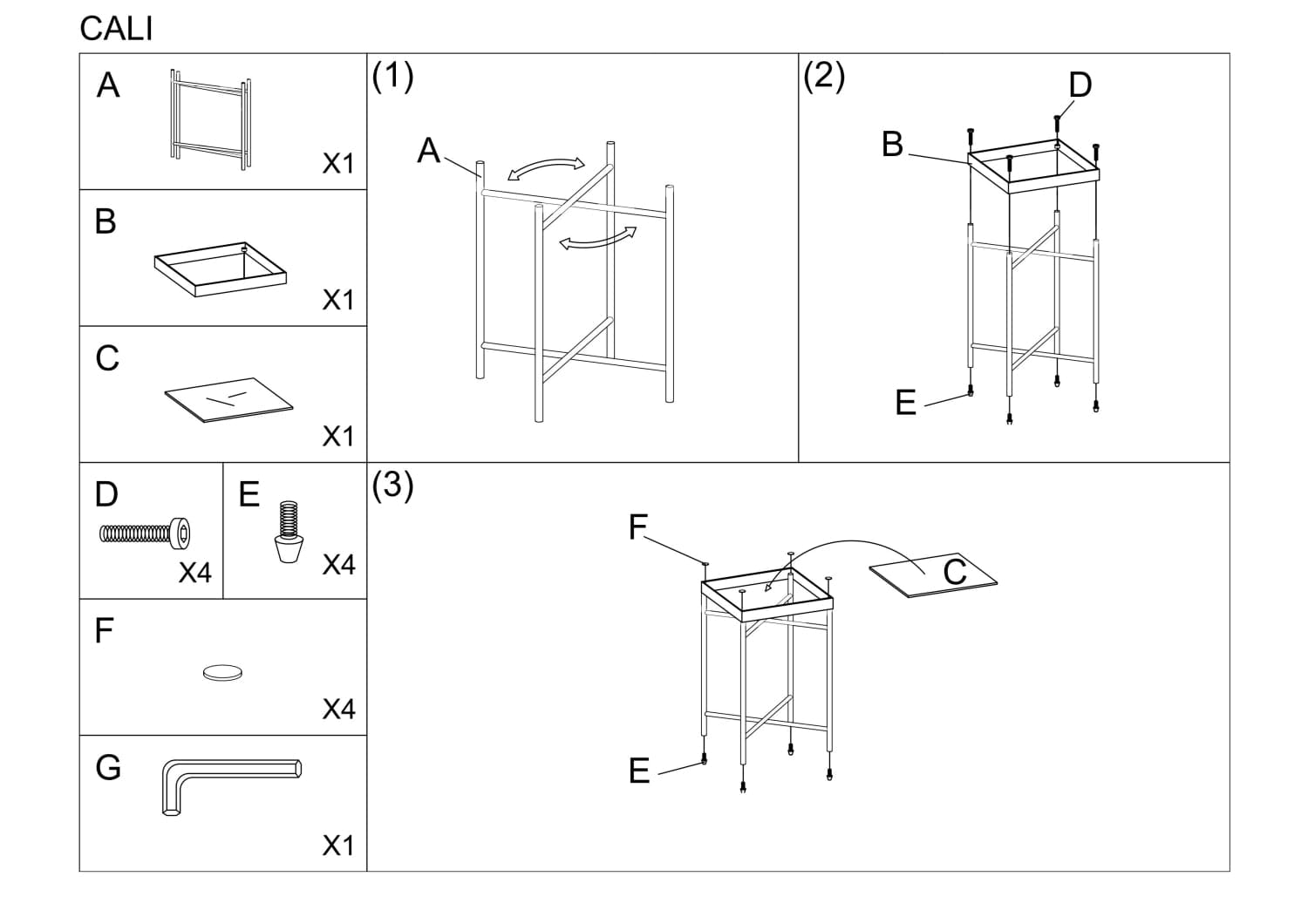 CALI

A X1

B X1

C X1

D X4

E X4

F X4

G X1

(1)
A

(2)
D
B
E

(3)
F
C
E