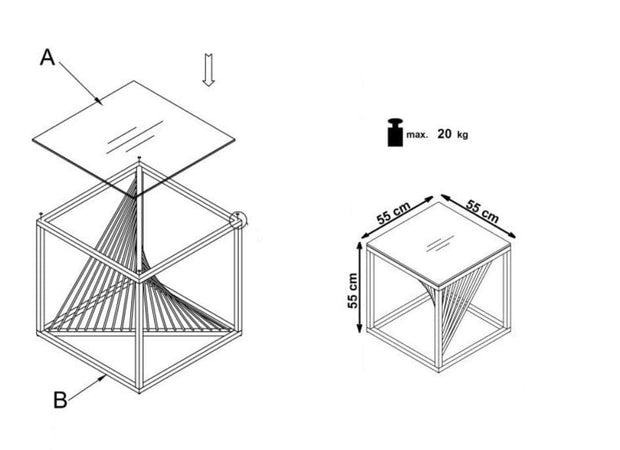 A

B

max. 20 kg

55 cm

55 cm

55 cm