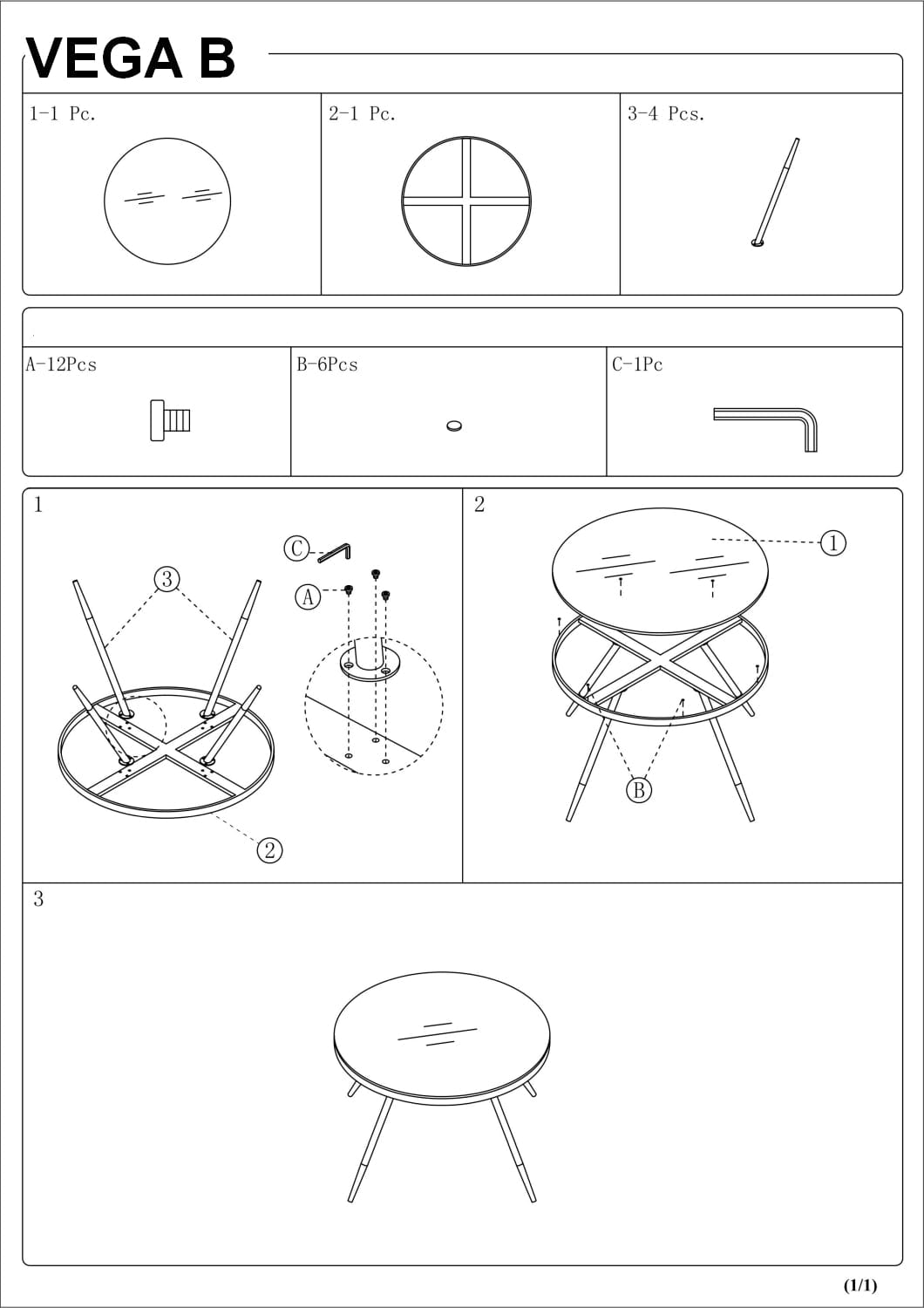 VEGA B

1-1 Pc.

2-1 Pc.

3-4 Pcs.

A-12Pcs

B-6Pcs

C-1Pc

1

C

A

3

2

2

1

B

3

(1/1)