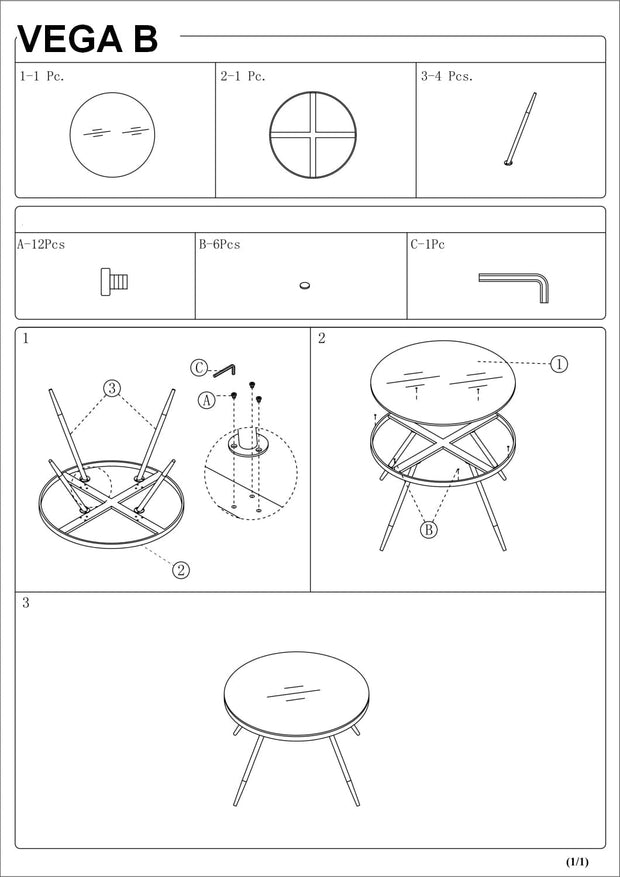 VEGA B

1-1 Pc.

2-1 Pc.

3-4 Pcs.

A-12Pcs

B-6Pcs

C-1Pc

1

3

C

A

2

2

1

B

3

(1/1)