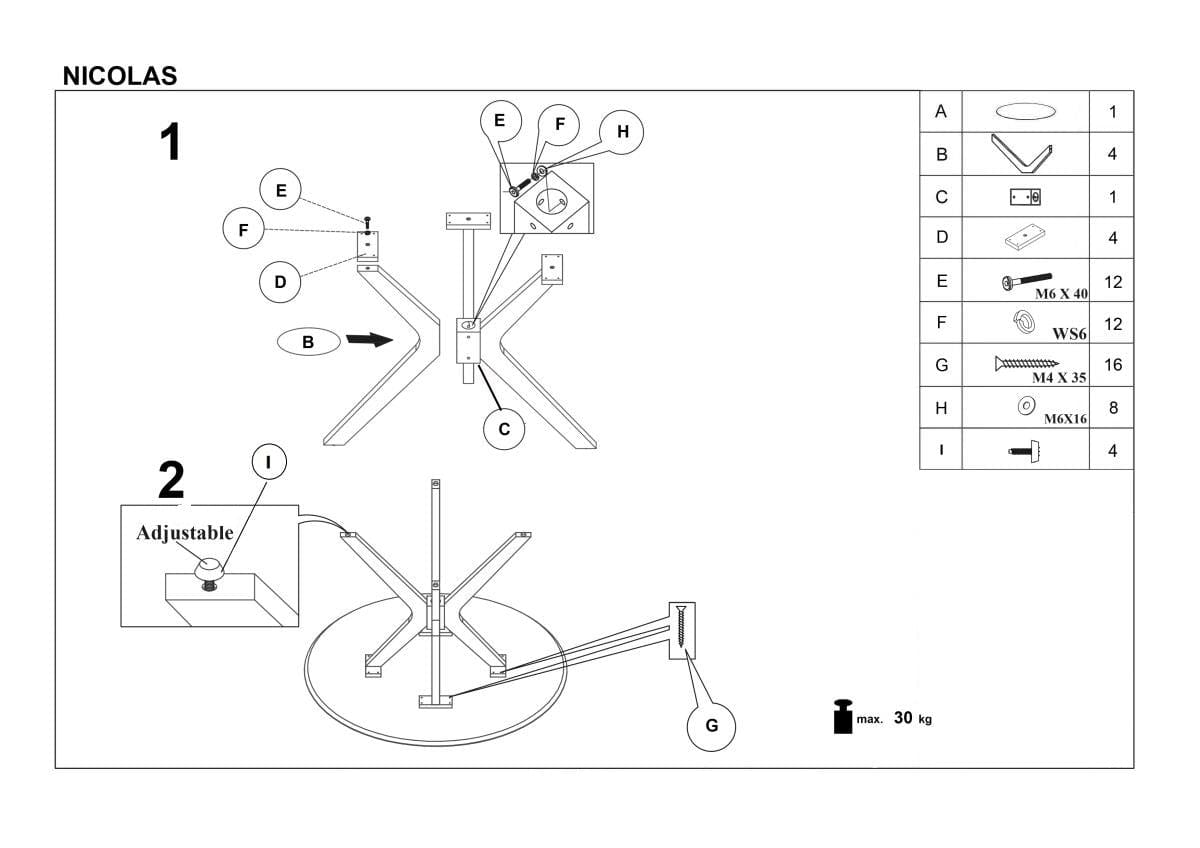 NICOLAS

1

E F H

E
F
D

B

C

2

I

Adjustable

G

max. 30 kg

| A | | 1 |
|---|---|---|
| B | | 4 |
| C | | 1 |
| D | | 4 |
| E | M6 X 40 | 12 |
| F | WS6 | 12 |
| G | M4 X 35 | 16 |
| H | M6X16 | 8 |
| I | | 4 |