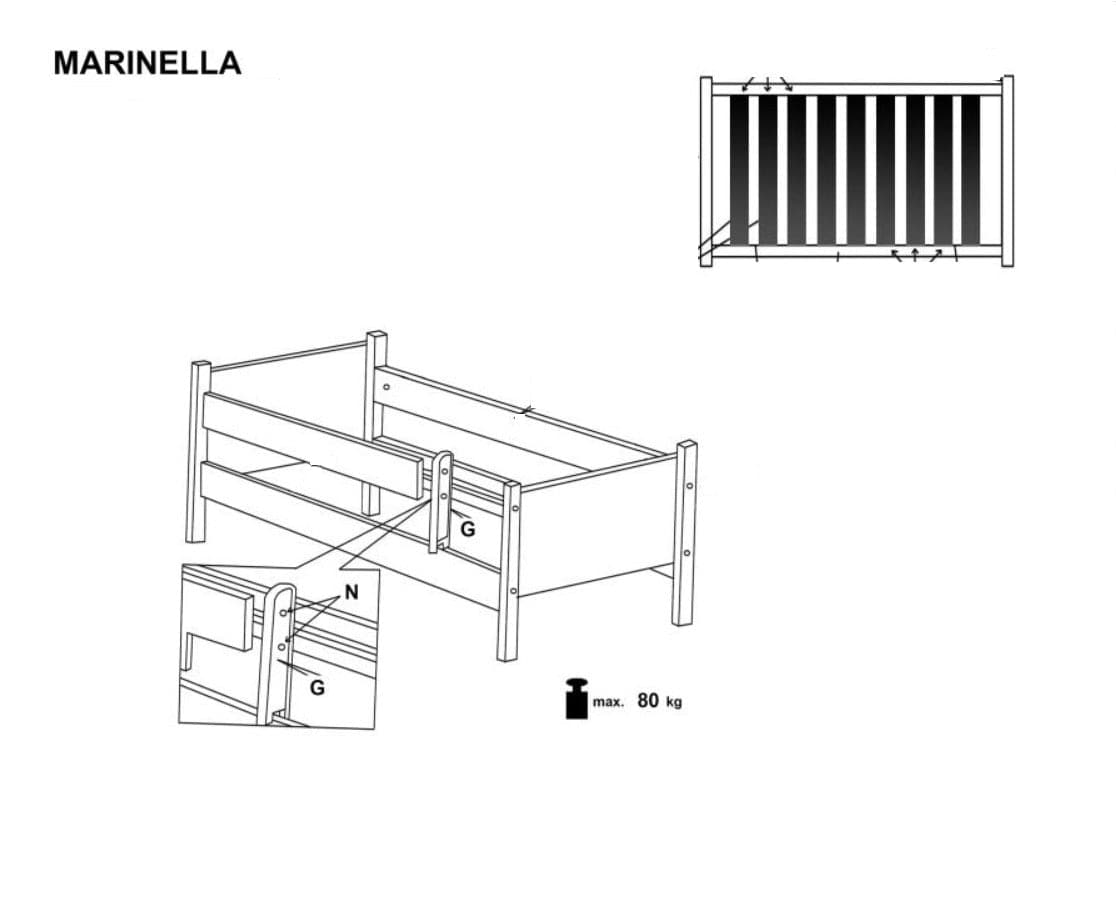 MARINELLA

G

N

G

max. 80 kg