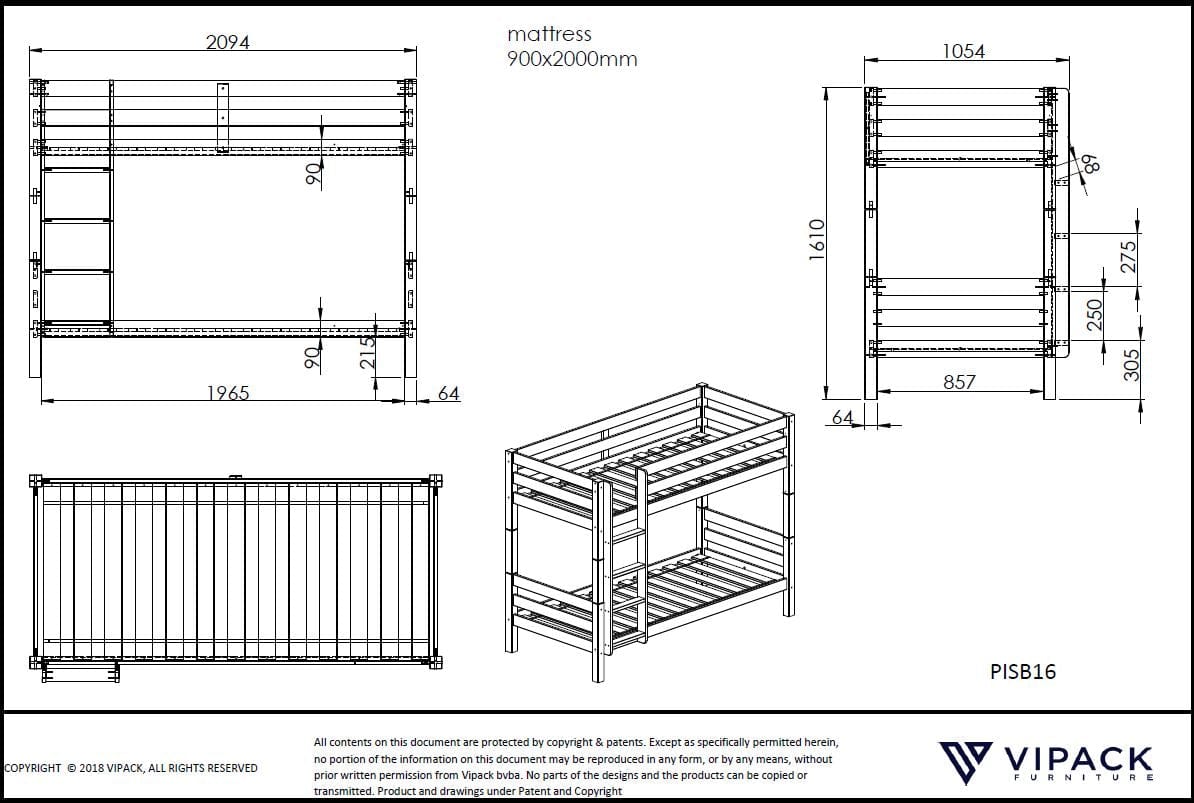 2094

mattress
900x2000mm

1054

90

90

215

1965

64

1610

89

275

250

305

857

64

PISB16

COPYRIGHT © 2018 VIPACK, ALL RIGHTS RESERVED

All contents on this document are protected by copyright & patents. Except as specifically permitted herein, no portion of the information on this document may be reproduced in any form, or by any means, without prior written permission from Vipack bvba. No parts of the designs and the products can be copied or transmitted. Product and drawings under Patent and Copyright

VIPACK
FURNITURE