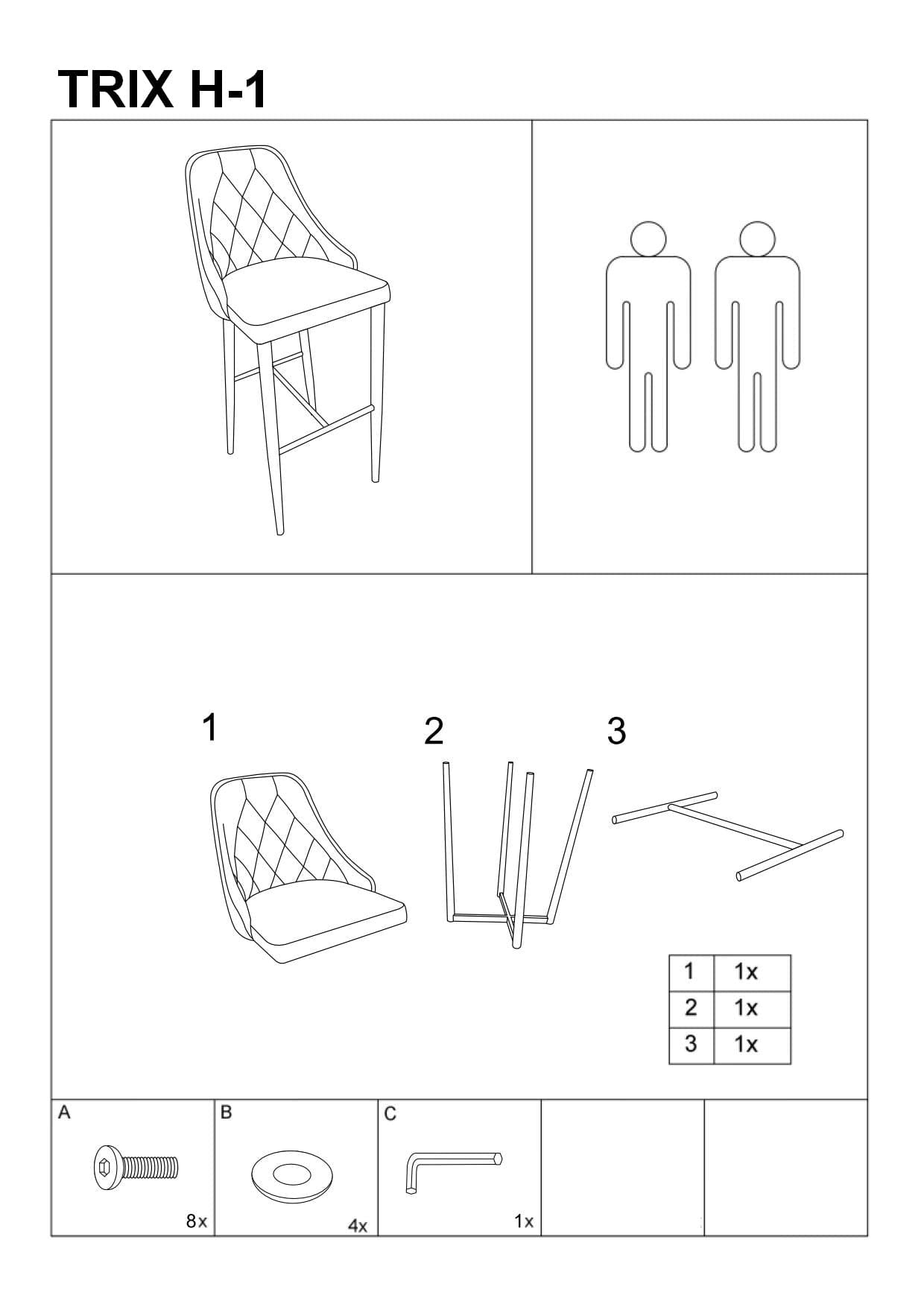 TRIX H-1

1

2

3

| 1 | 1x |
|---|---|
| 2 | 1x |
| 3 | 1x |

A

8x

B

4x

C

1x