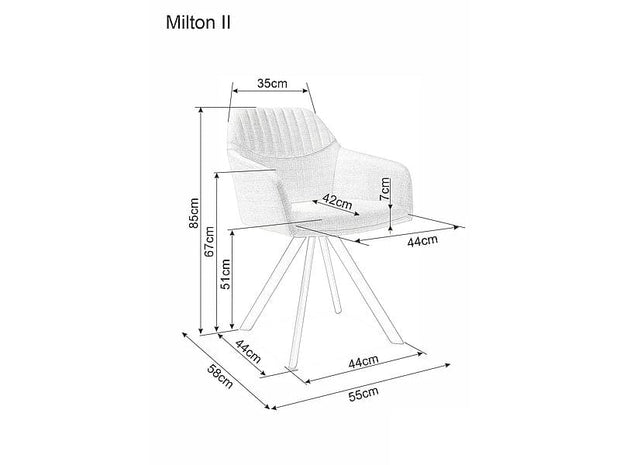 Milton II

35cm

85cm

67cm

51cm

42cm

7cm

44cm

44cm

44cm

58cm

55cm