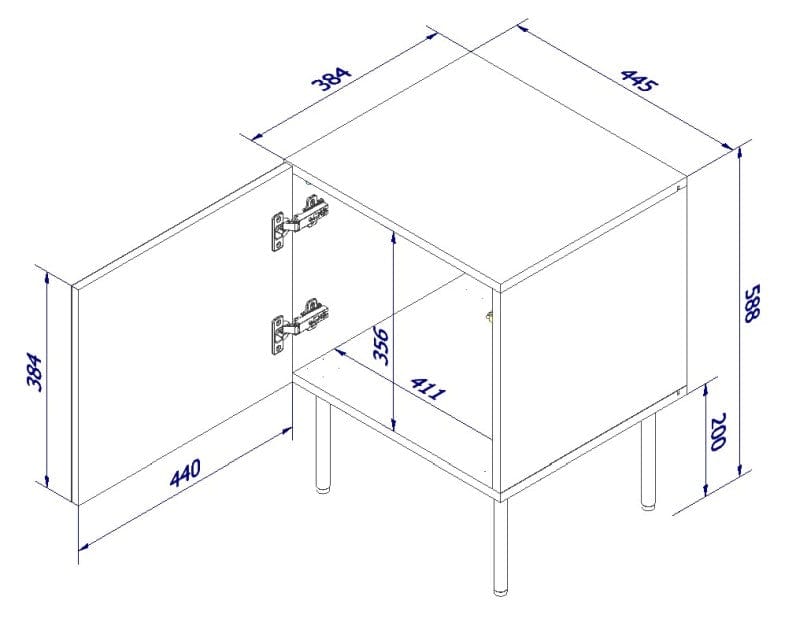 384
445
588
384
356
411
200
440