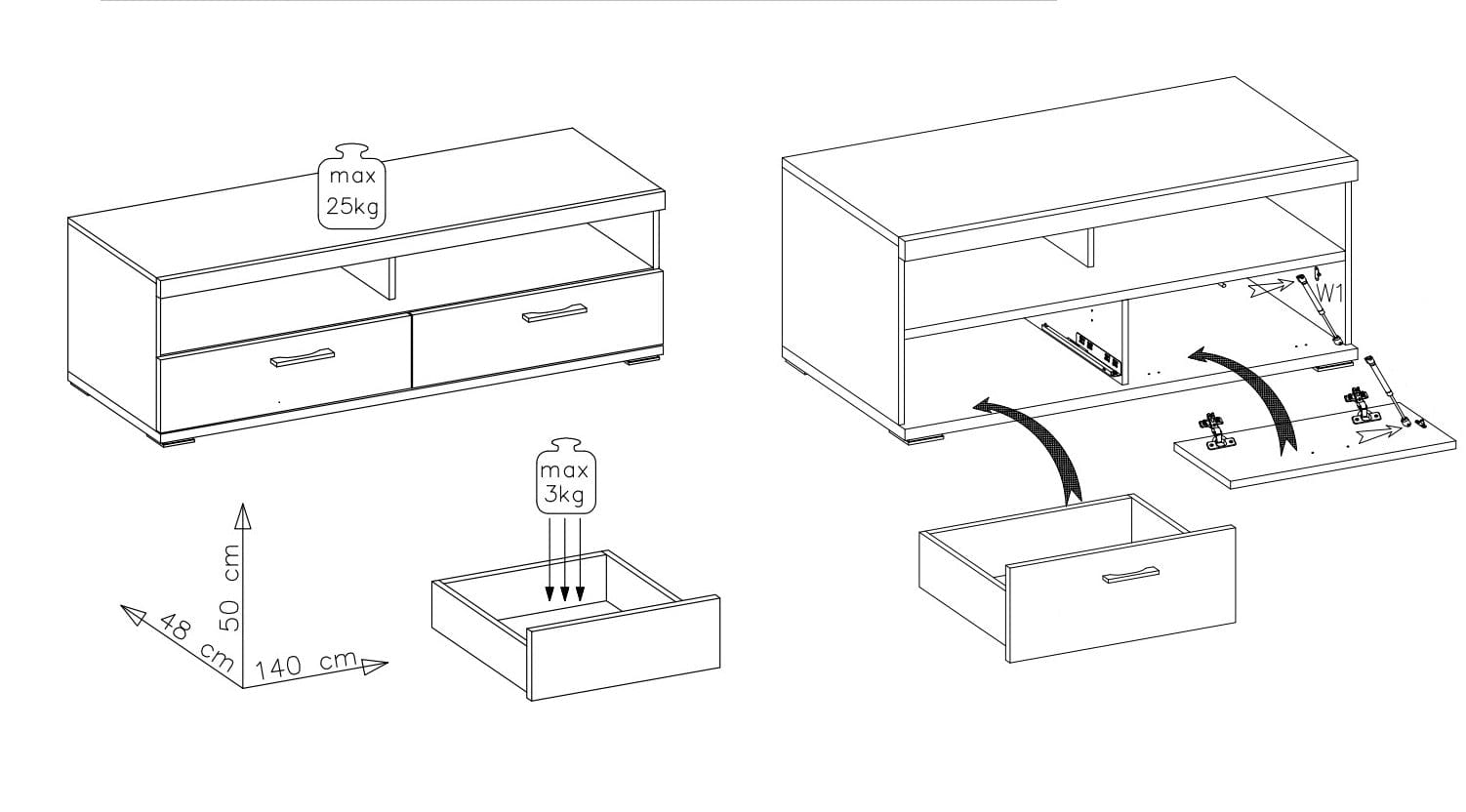 max
25kg

max
3kg

50 cm
48 cm
140 cm

W1