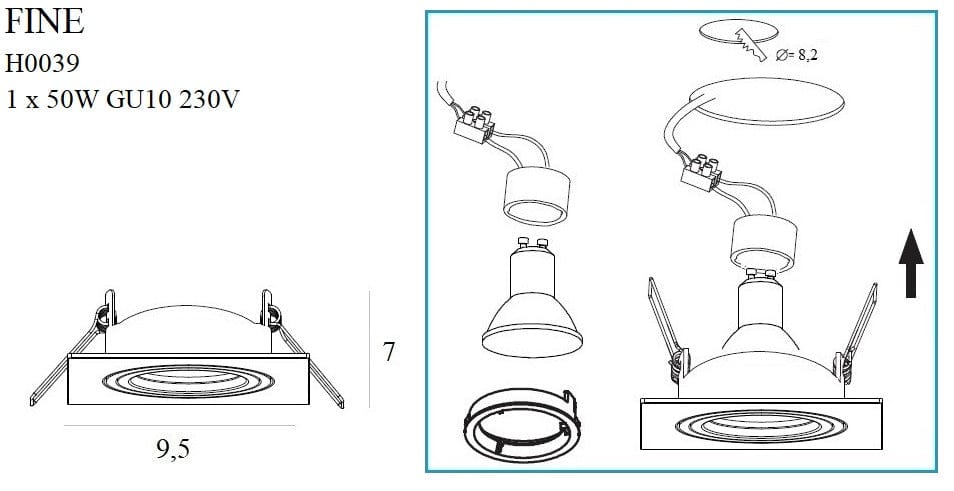 FINE
H0039
1 x 50W GU10 230V

7

9,5

Ø= 8,2