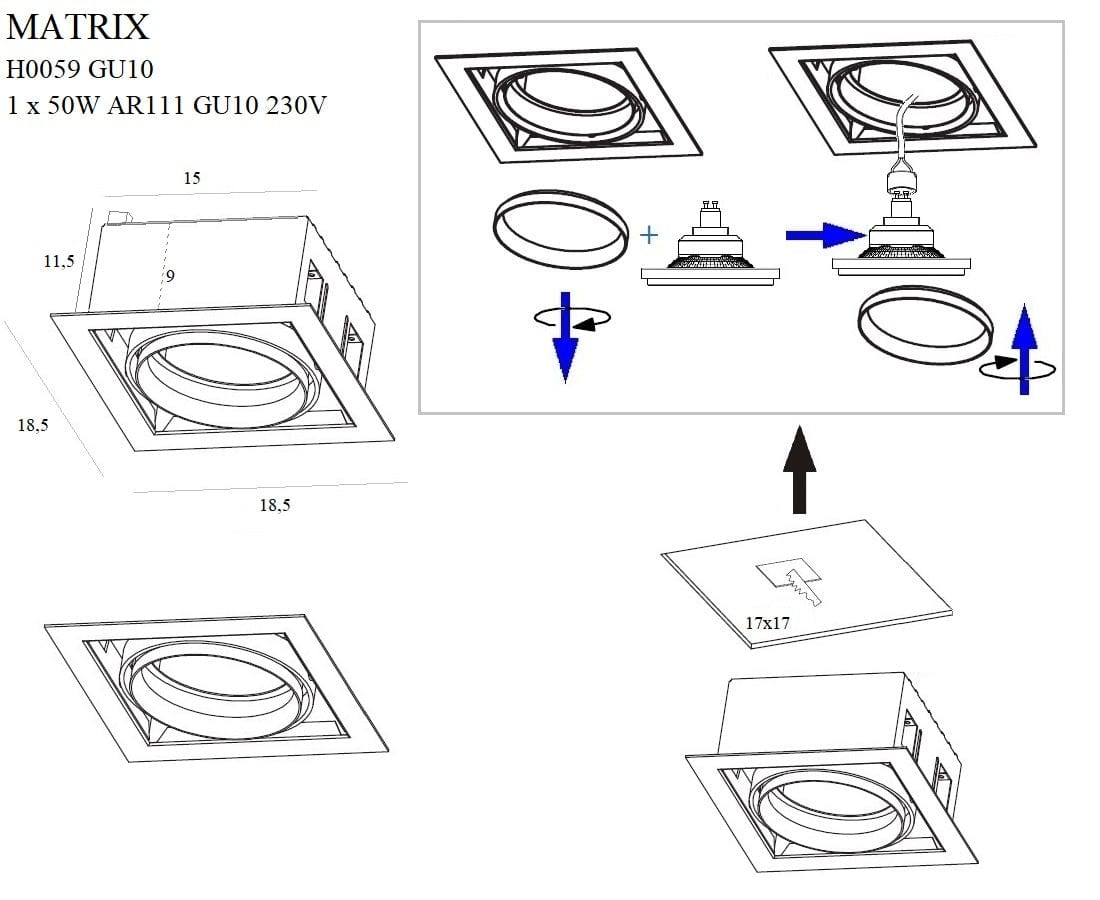 MATRIX
H0059 GU10
1 x 50W AR111 GU10 230V

15
11,5
9
18,5
18,5

+

17x17