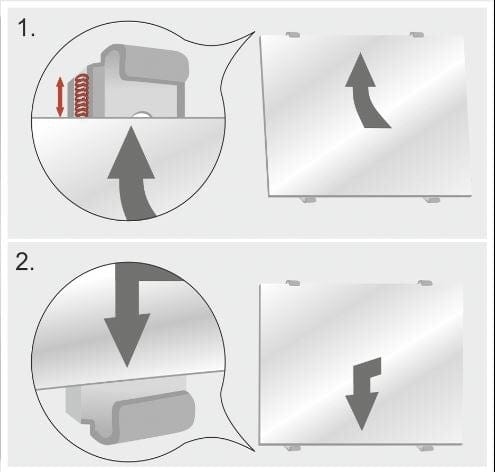 1.

2.