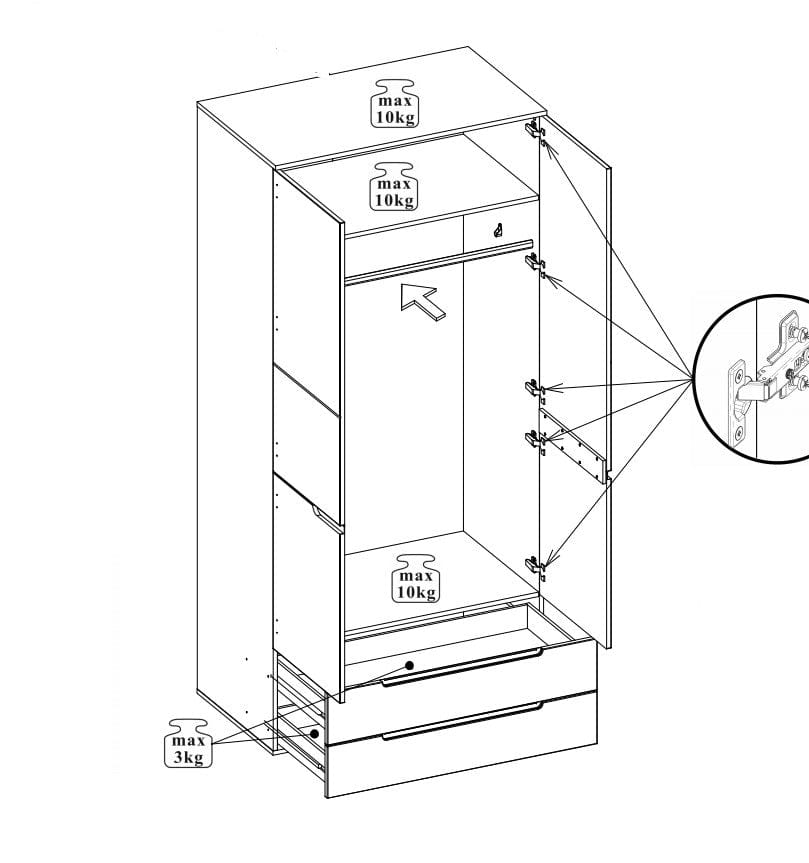 max
10kg

max
10kg

max
10kg

max
3kg