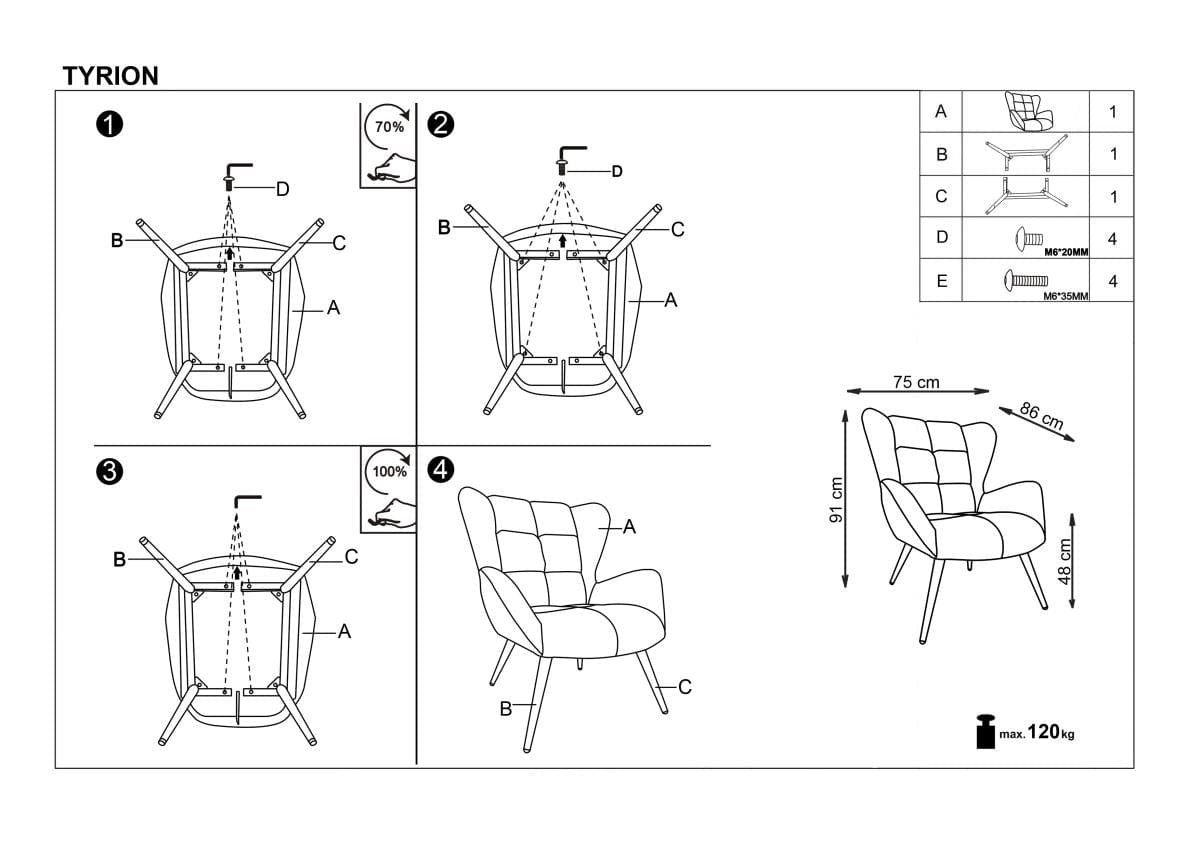 TYRION

1

70%

D

B

C

A

2

D

B

C

A

3

100%

B

C

A

4

A

B

C

| A | | 1 |
|---|---|---|
| B | | 1 |
| C | | 1 |
| D | M6*20MM | 4 |
| E | M6*35MM | 4 |

75 cm

86 cm

91 cm

48 cm

max. 120 kg