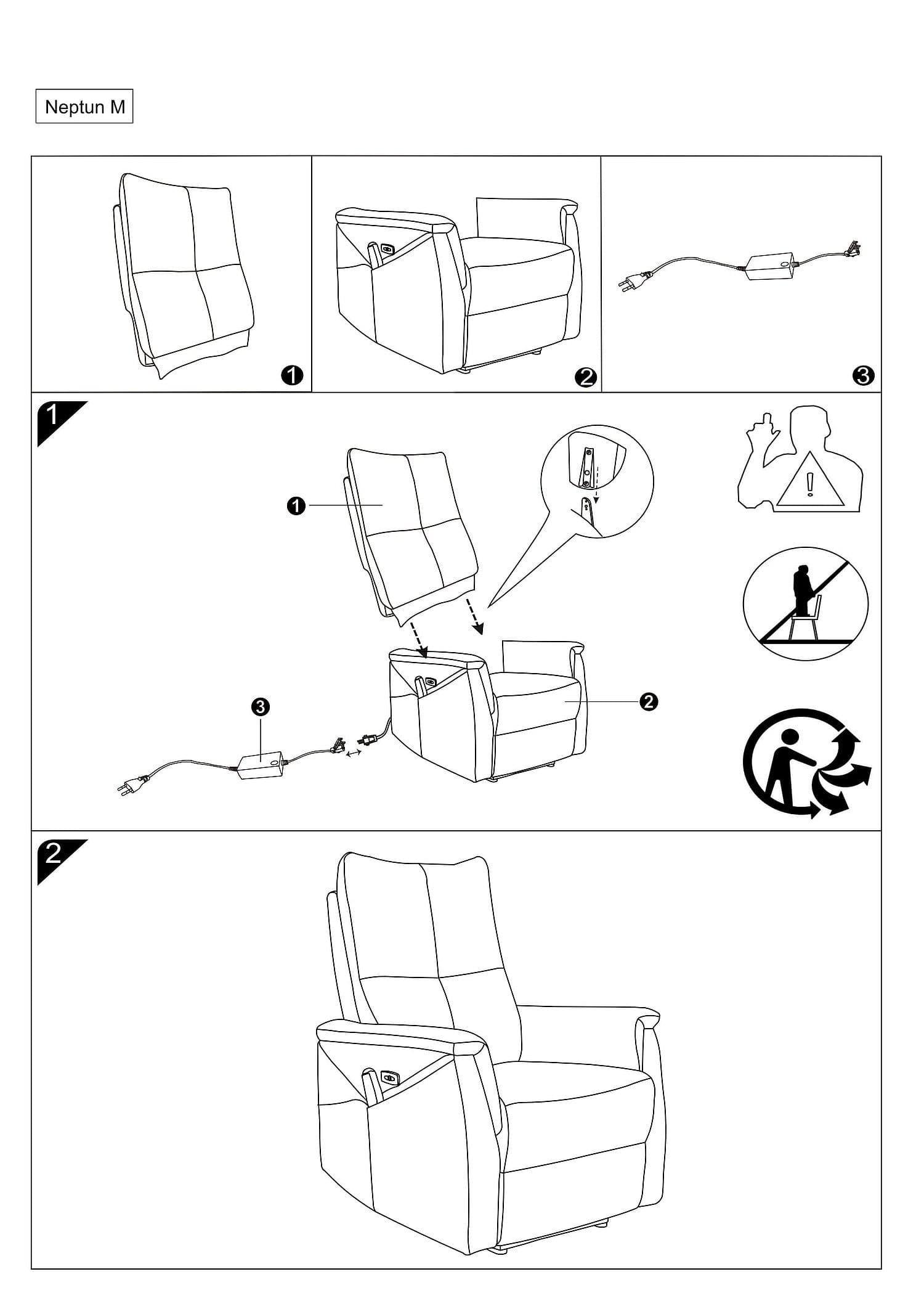 Neptun M

1

2

3

1

1

2

3

2