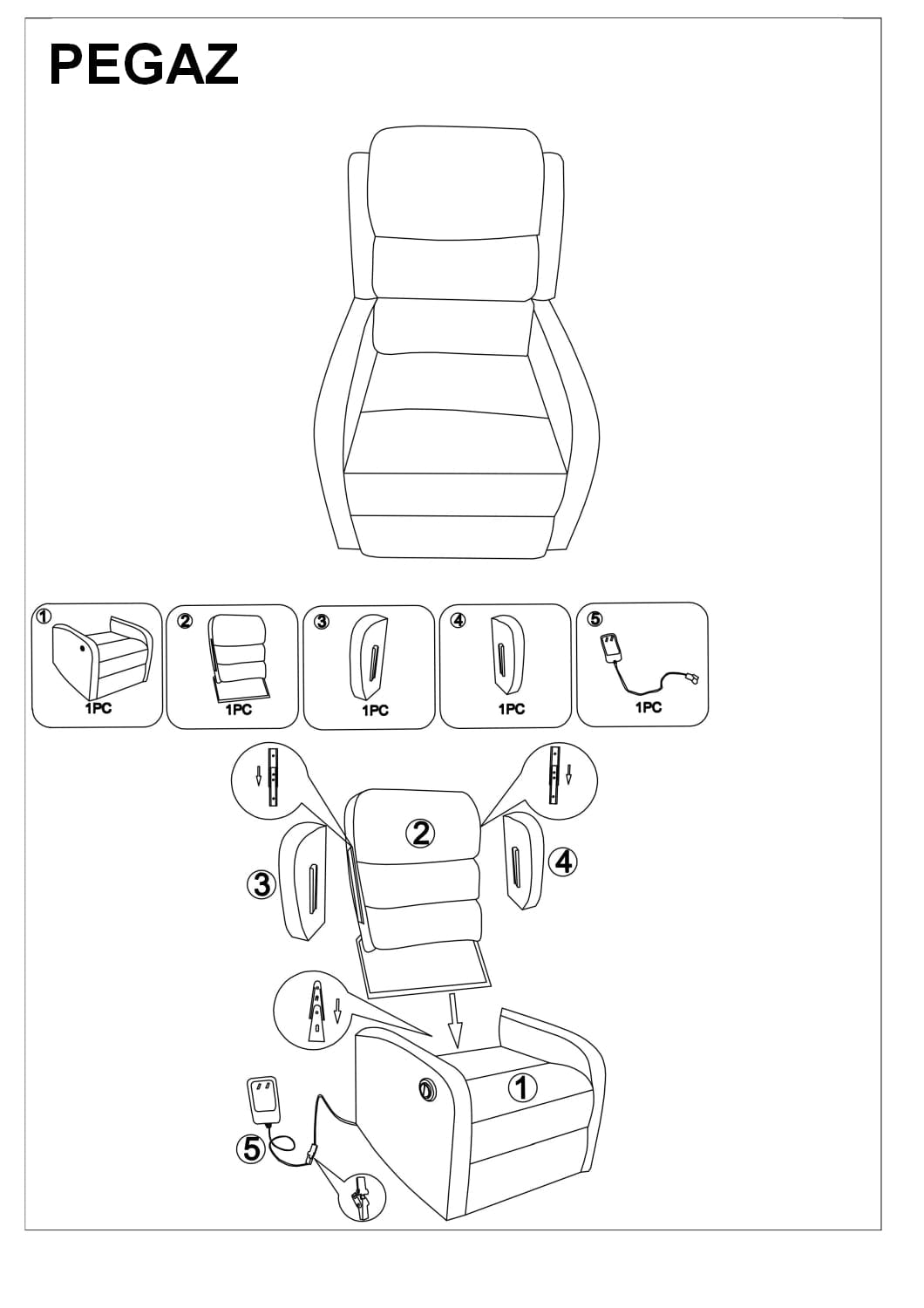 PEGAZ

①
1PC

②
1PC

③
1PC

④
1PC

⑤
1PC

②

③

④

①

⑤