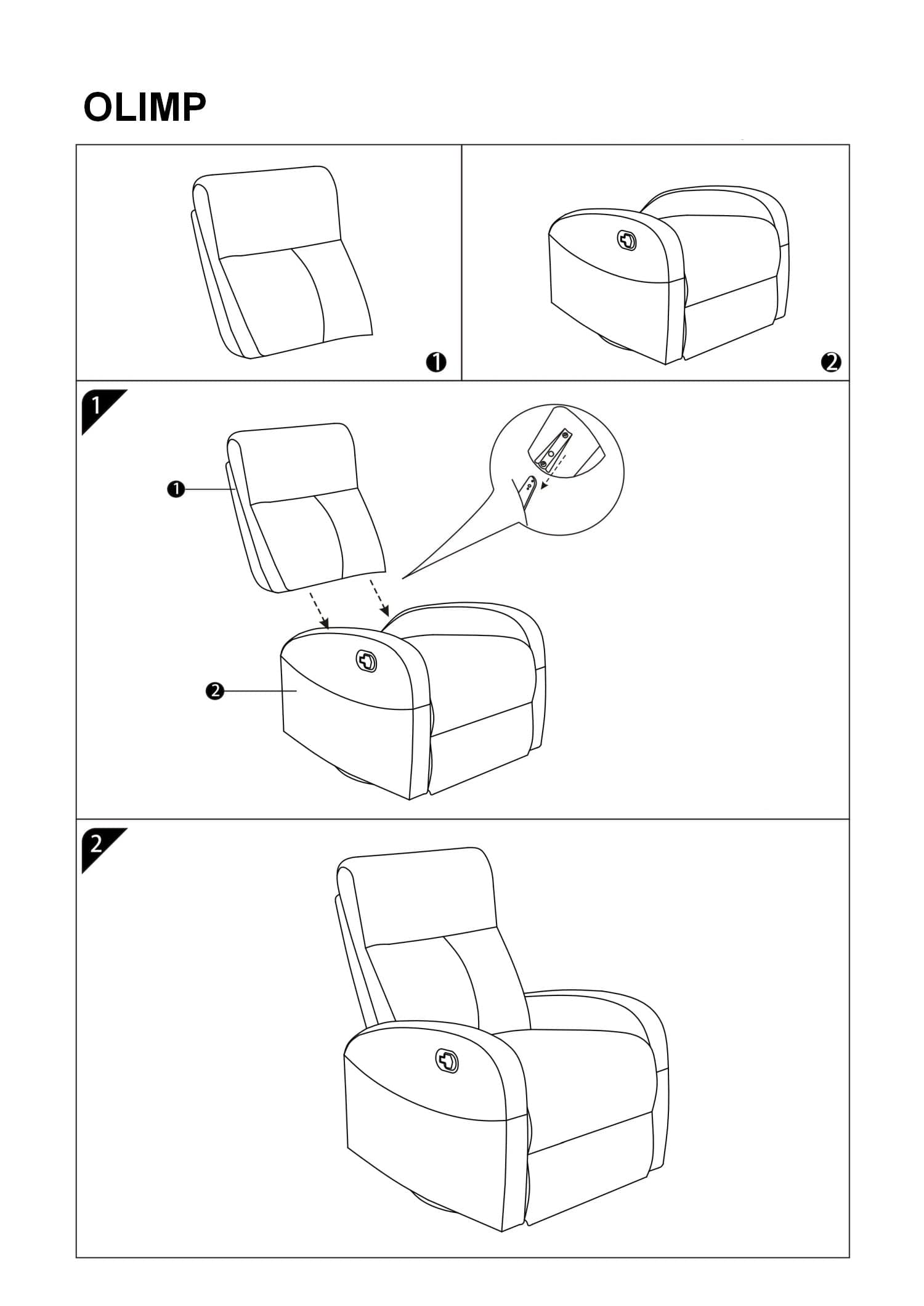 OLIMP

1

2

1

1

2

2