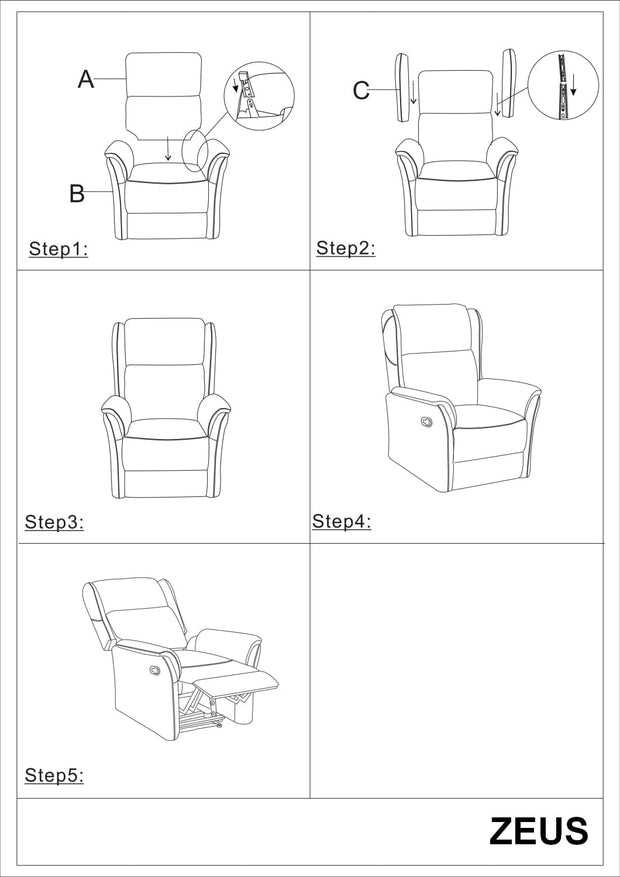 A

B

Step1:

C

Step2:

Step3:

Step4:

Step5:

ZEUS