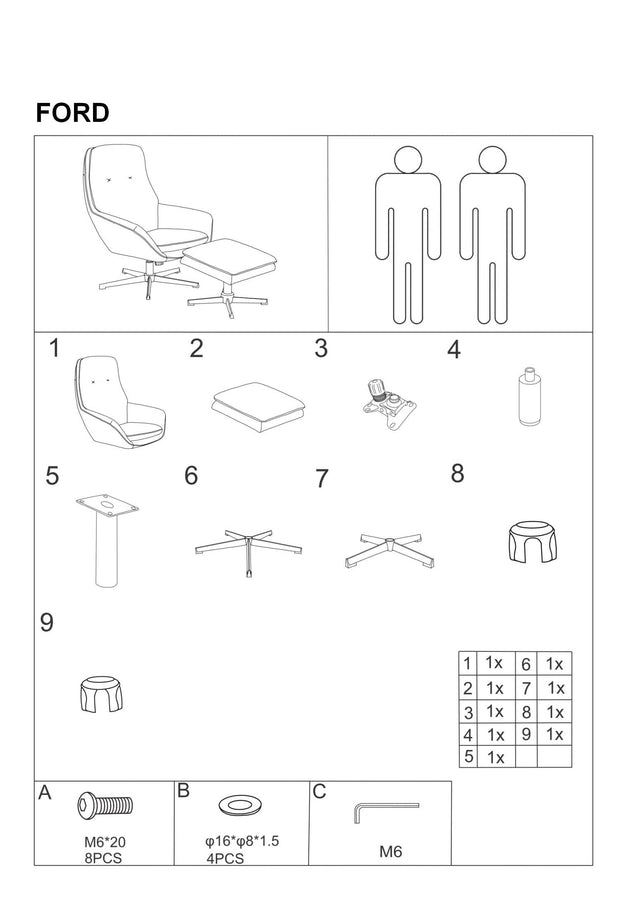 FORD

1

2

3

4

5

6

7

8

9

| 1 | 1x | 6 | 1x |
|---|---|---|---|
| 2 | 1x | 7 | 1x |
| 3 | 1x | 8 | 1x |
| 4 | 1x | 9 | 1x |
| 5 | 1x | | |

A
M6*20
8PCS

B
φ16*φ8*1.5
4PCS

C
M6