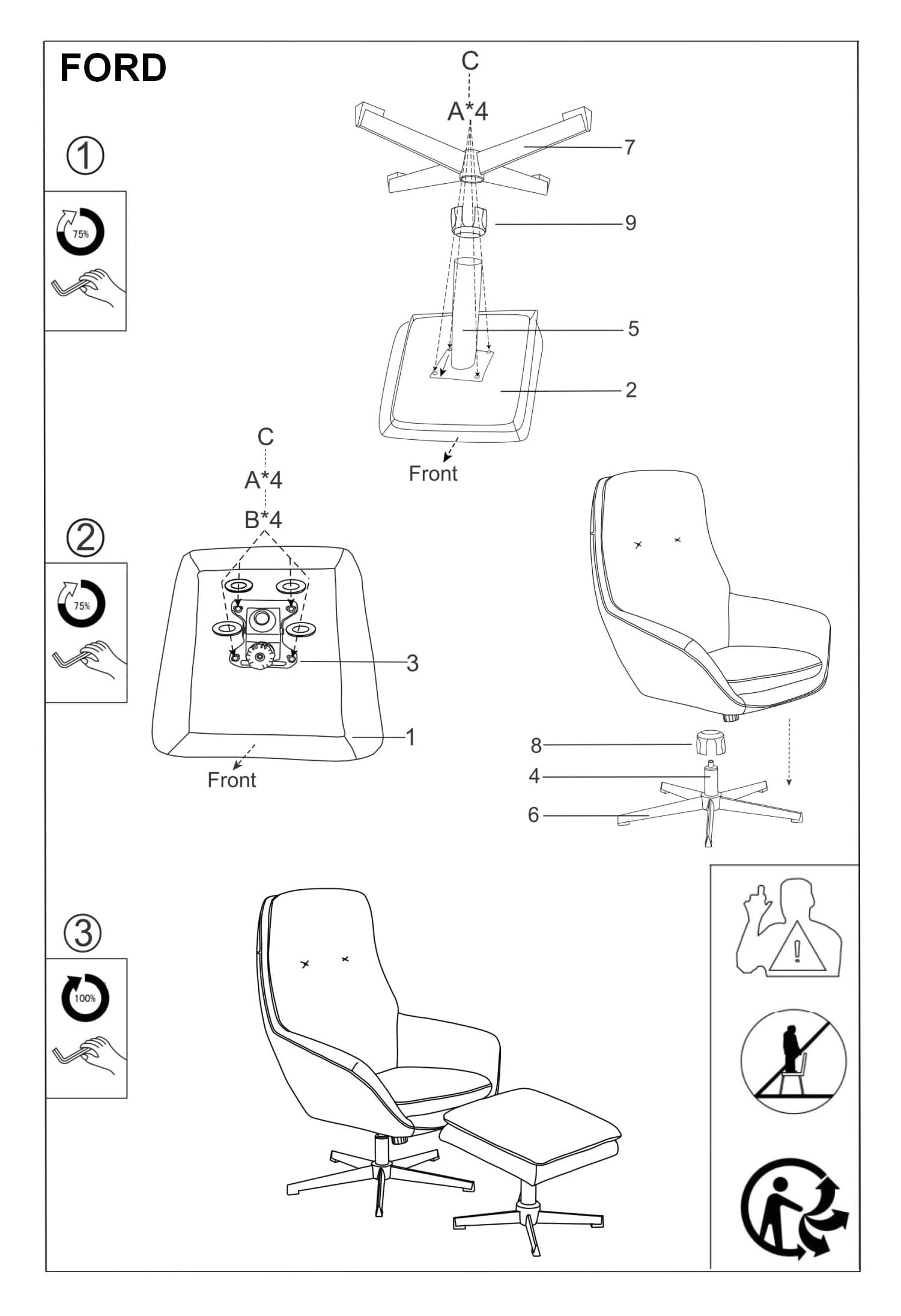 FORD

1

75%

C
A*4
7
9
5
2
Front

2

75%

C
A*4
B*4
3
1
Front

8
4
6

3

100%