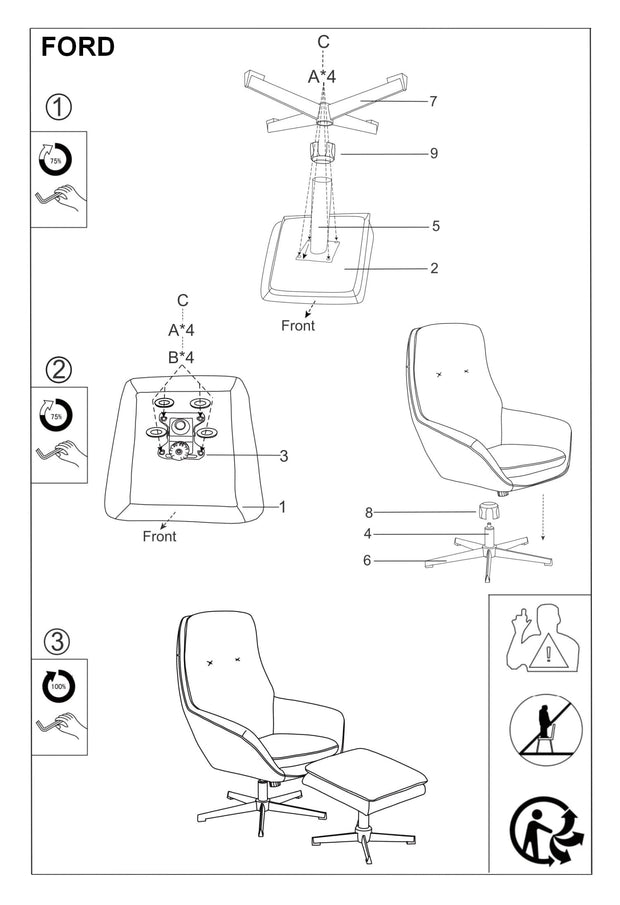 FORD

1

75%

C
A*4

7

9

5

2

Front

2

75%

C
A*4
B*4

3

1

Front

8

4

6

3

100%