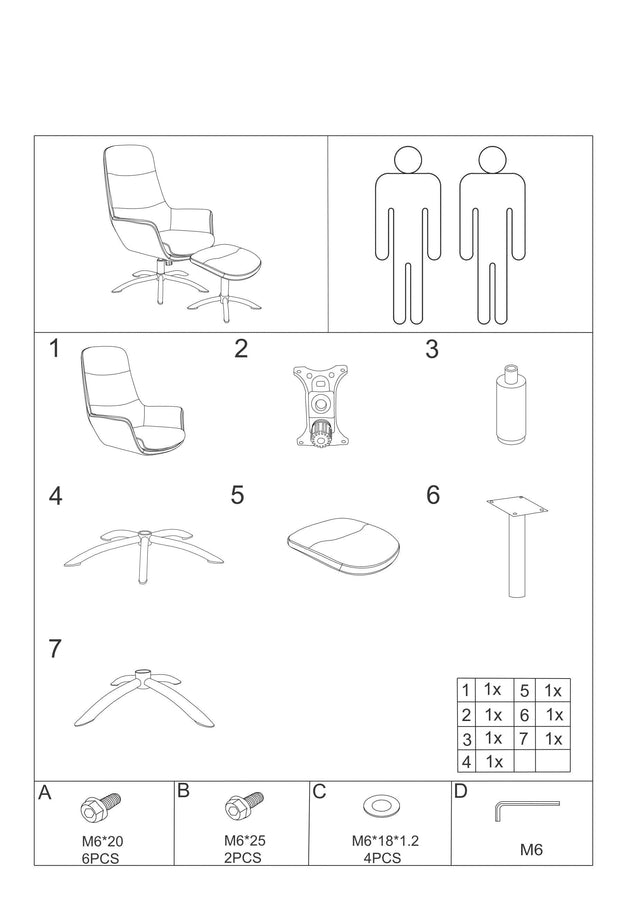 1

2

3

4

5

6

7

| 1 | 1x | 5 | 1x |
|---|---|---|---|
| 2 | 1x | 6 | 1x |
| 3 | 1x | 7 | 1x |
| 4 | 1x | | |

A
M6*20
6PCS

B
M6*25
2PCS

C
M6*18*1.2
4PCS

D
M6