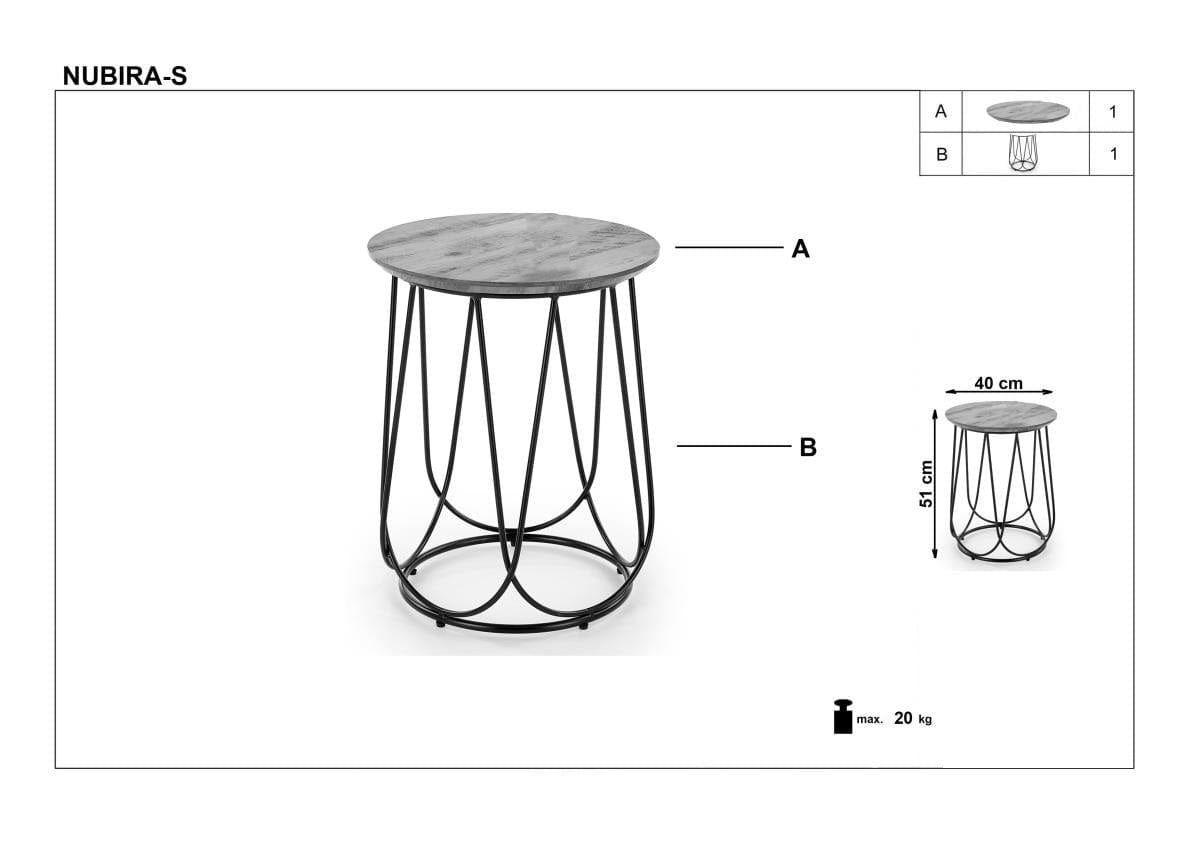 NUBIRA-S

| A | | 1 |
|---|---|---|
| B | | 1 |

A

B

40 cm

51 cm

max. 20 kg