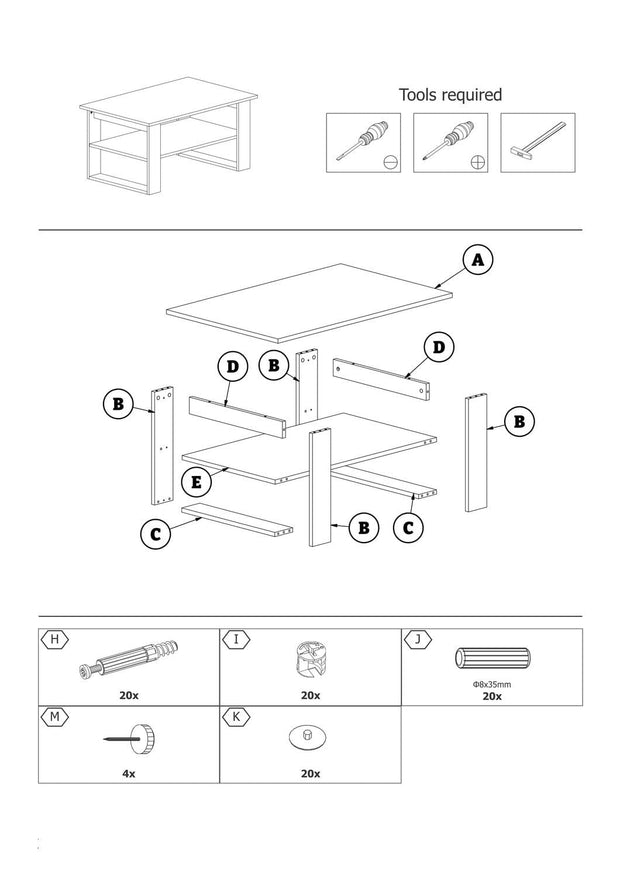 Tools required

A

D

B

D

B

B

E

C

B

C

H

20x

I

20x

J

Φ8x35mm

20x

M

4x

K

20x