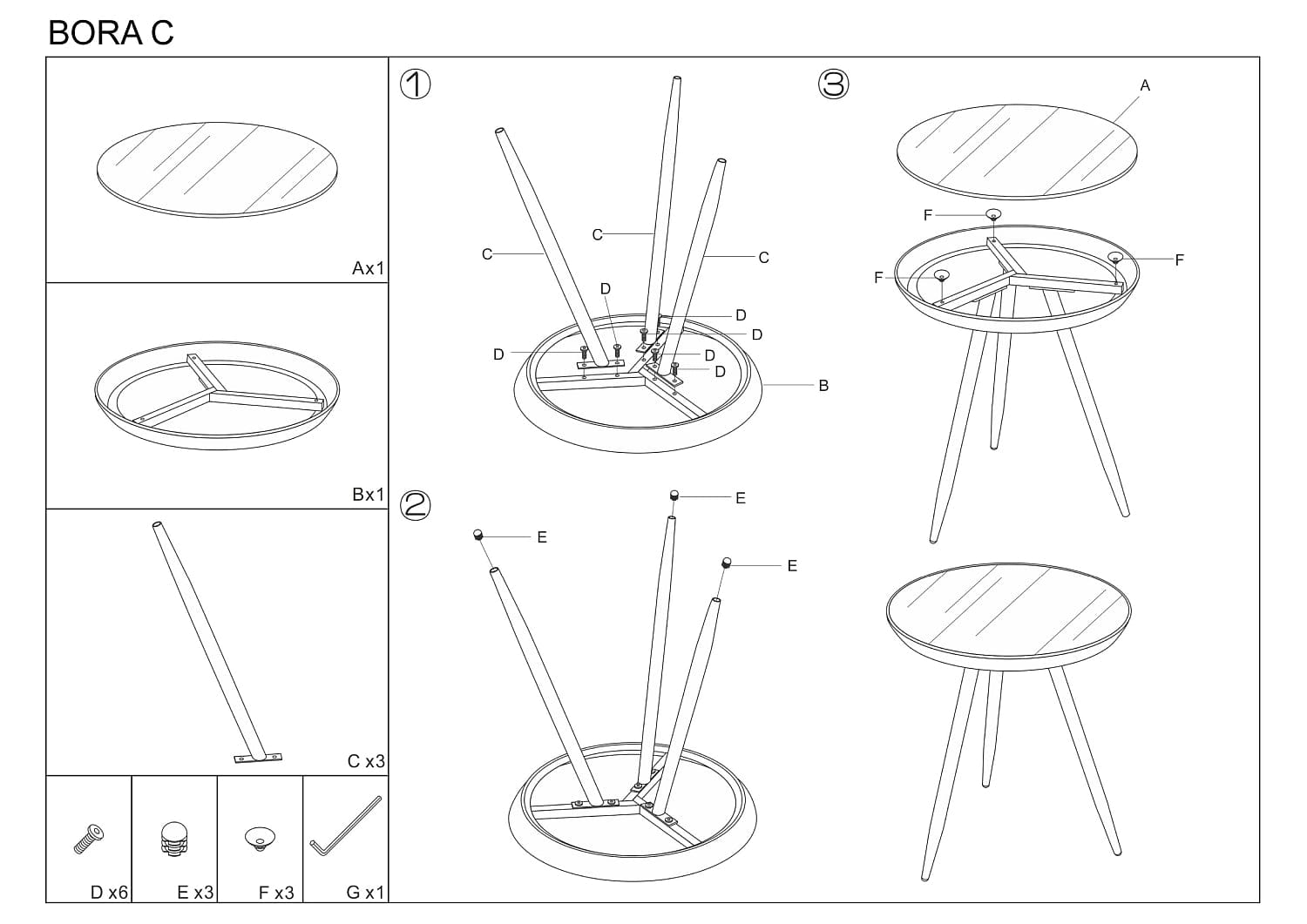 BORA C

Ax1

Bx1

C x3

D x6

E x3

F x3

G x1

①

C

C

C

D

D

D

D

D

D

B

②

E

E

E

③

A

F

F

F