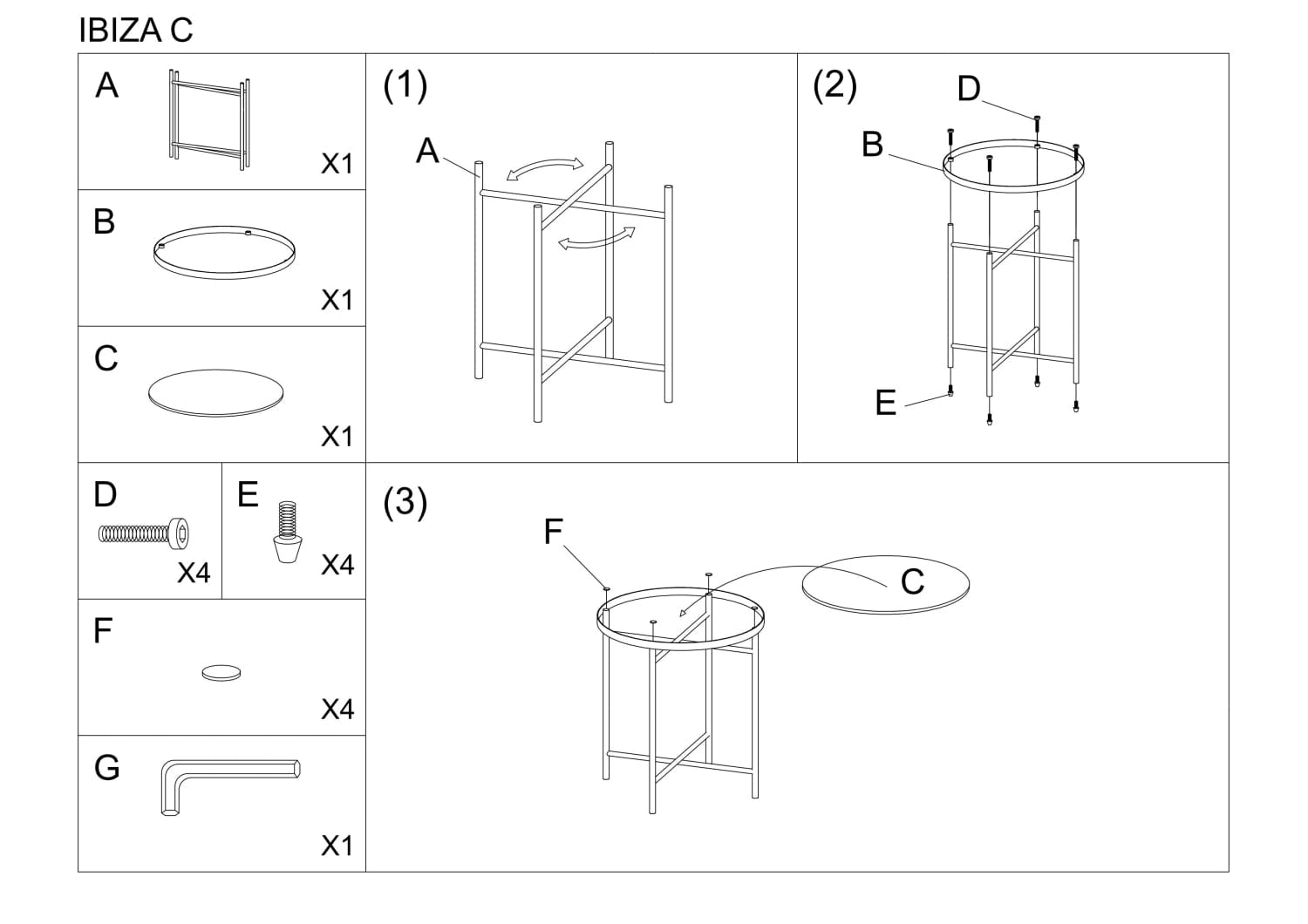 IBIZA C

A X1

B X1

C X1

D X4

E X4

F X4

G X1

(1)
A

(2)
D
B
E

(3)
F
C